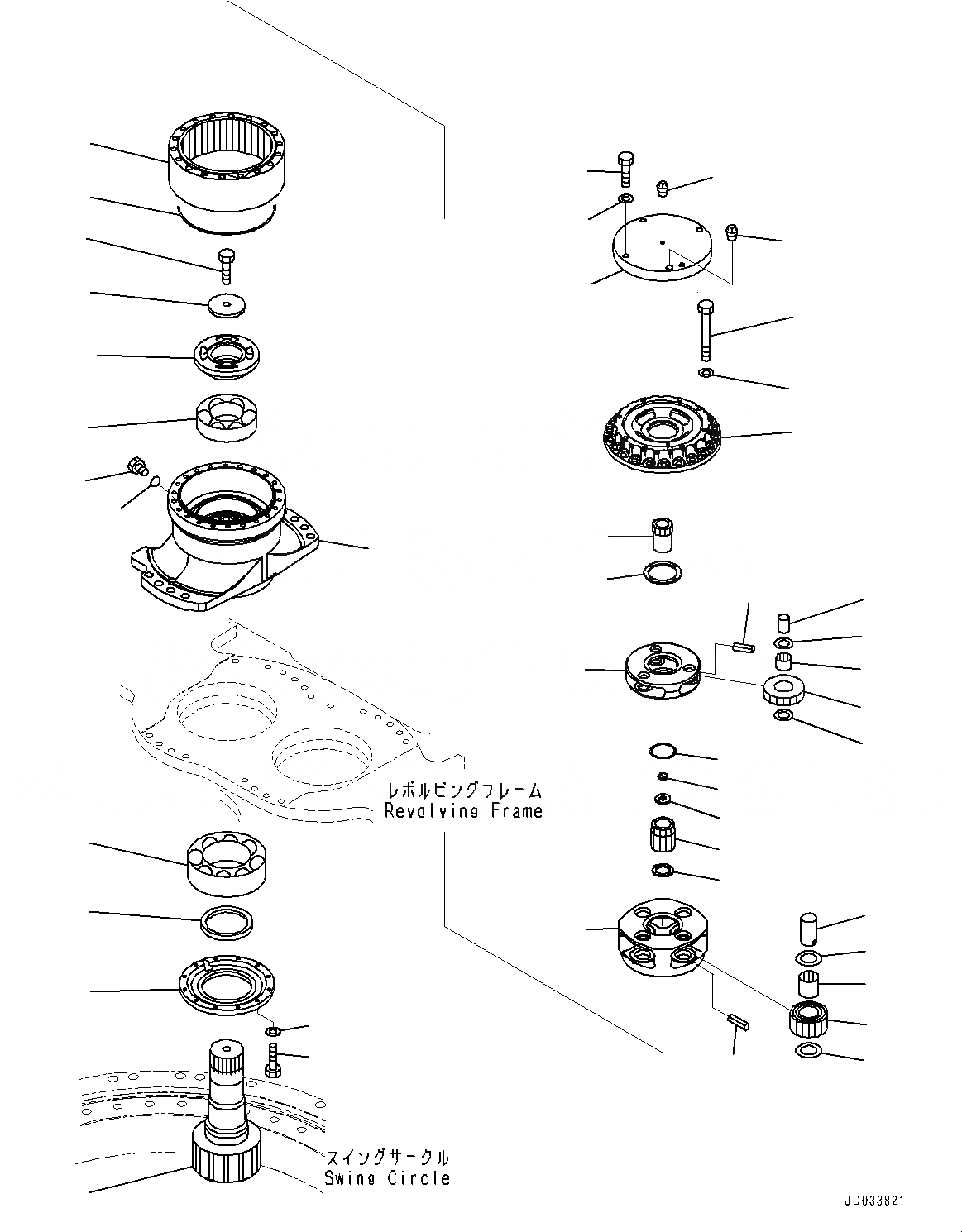 レボルビングフレーム
Revolving Frame

スイングサークル
Swing Circle

JD033821