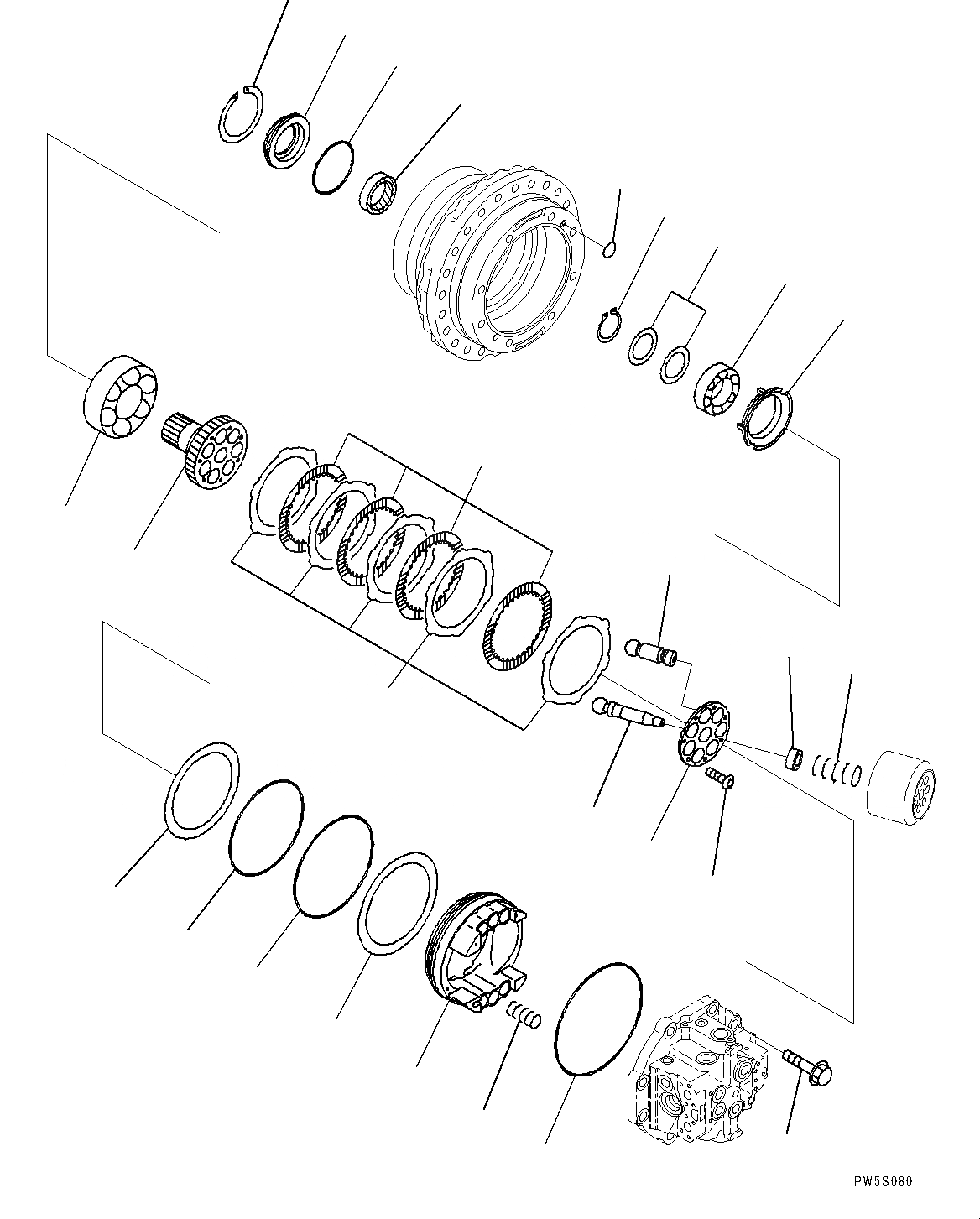 PW5S080