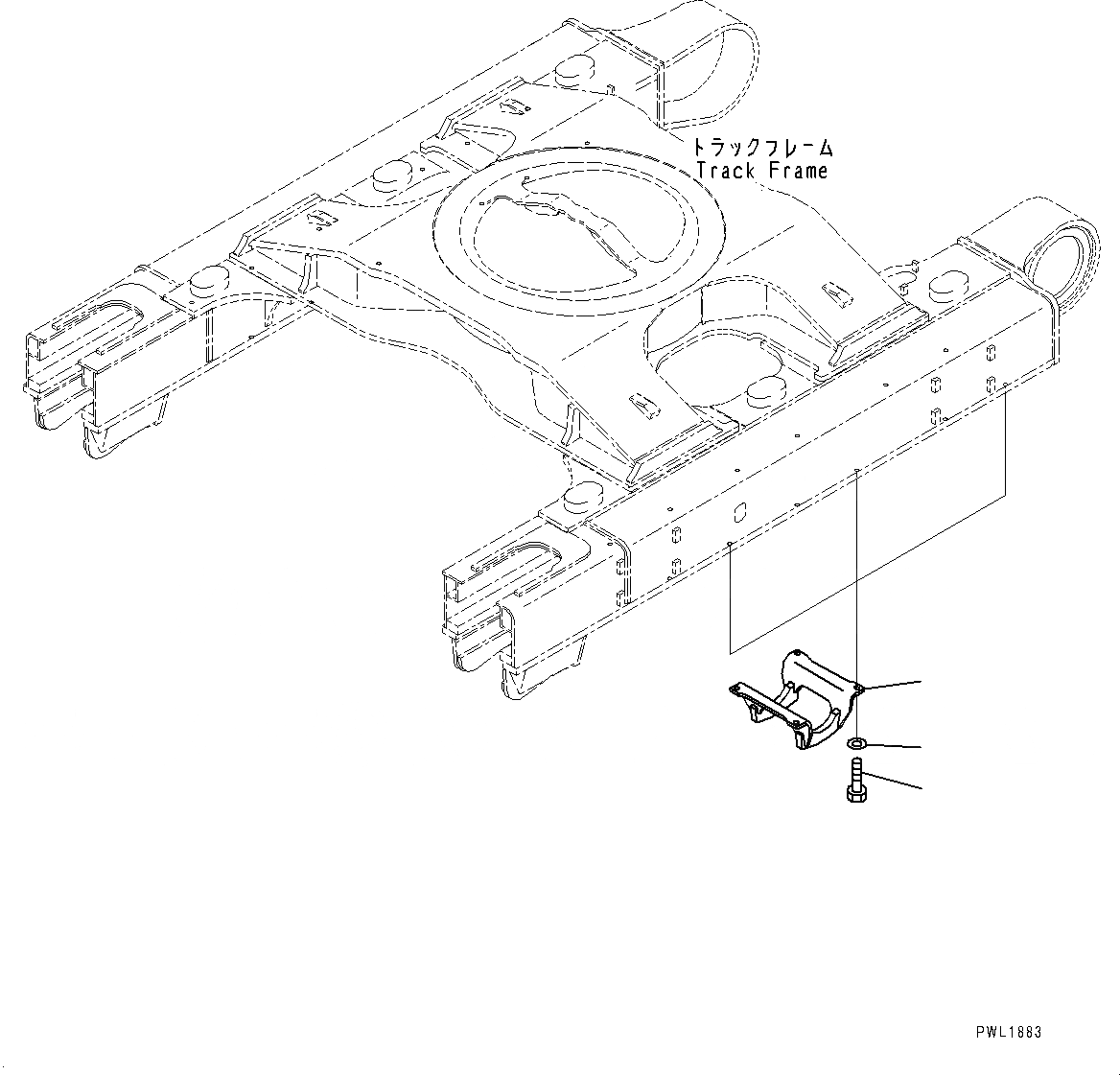 トラックフレーム
Track Frame

PWL1883