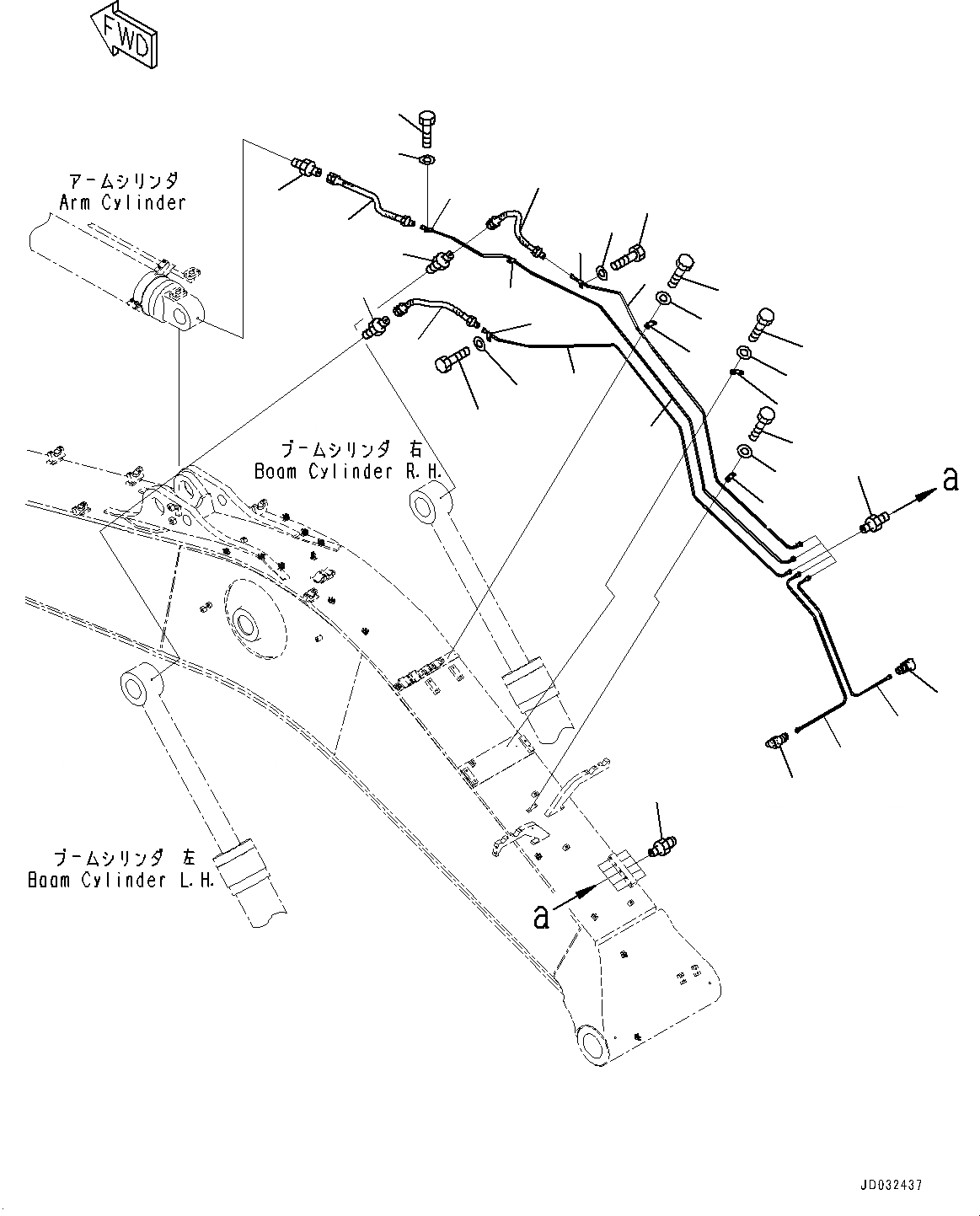 FWD

アームシリンダ
Arm Cylinder

ブームシリンダ 右
Boom Cylinder R.H.

a

ブームシリンダ 左
Boom Cylinder L.H.

a

JD032437