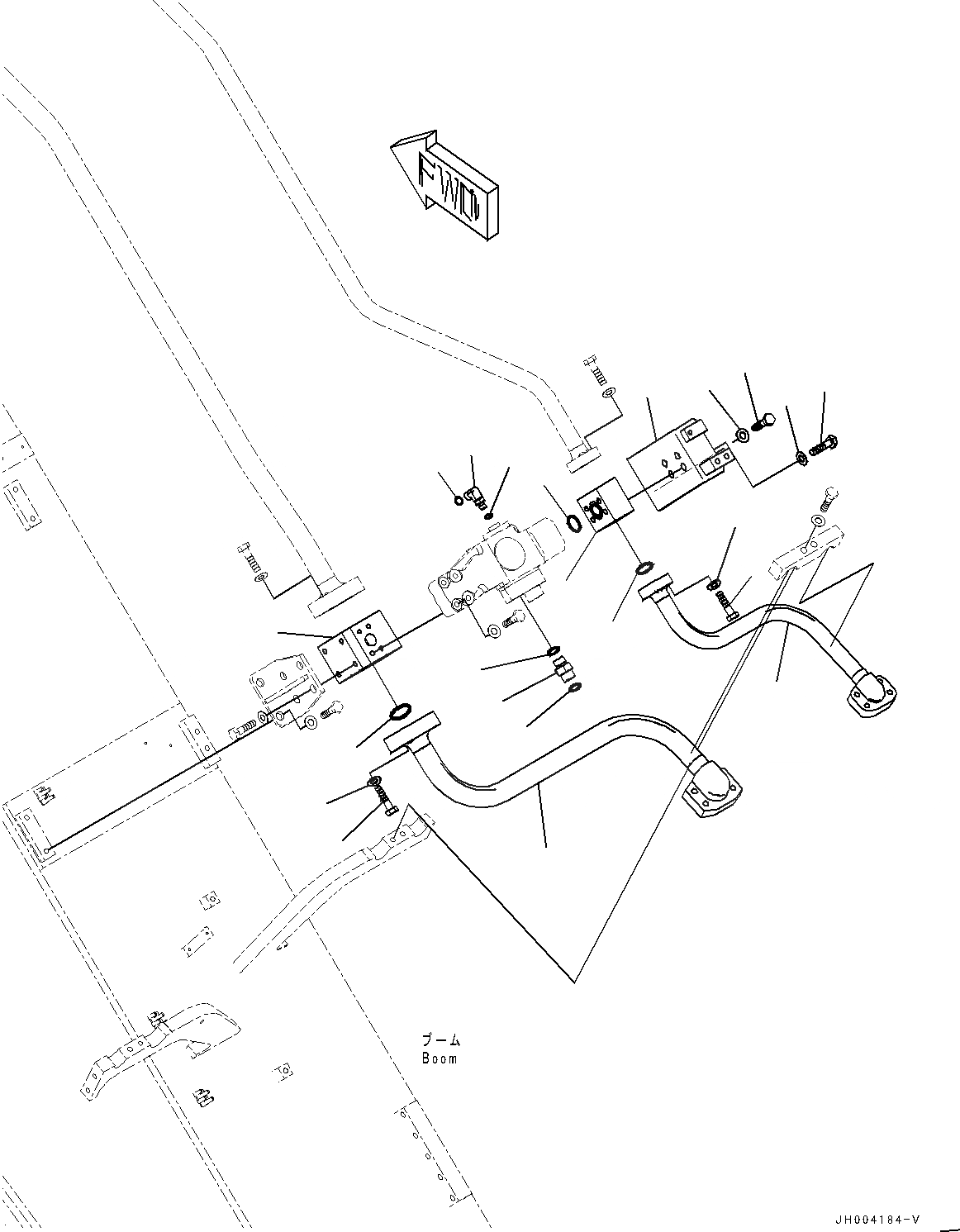 FWD

ブーム
Boom

JH004184-V