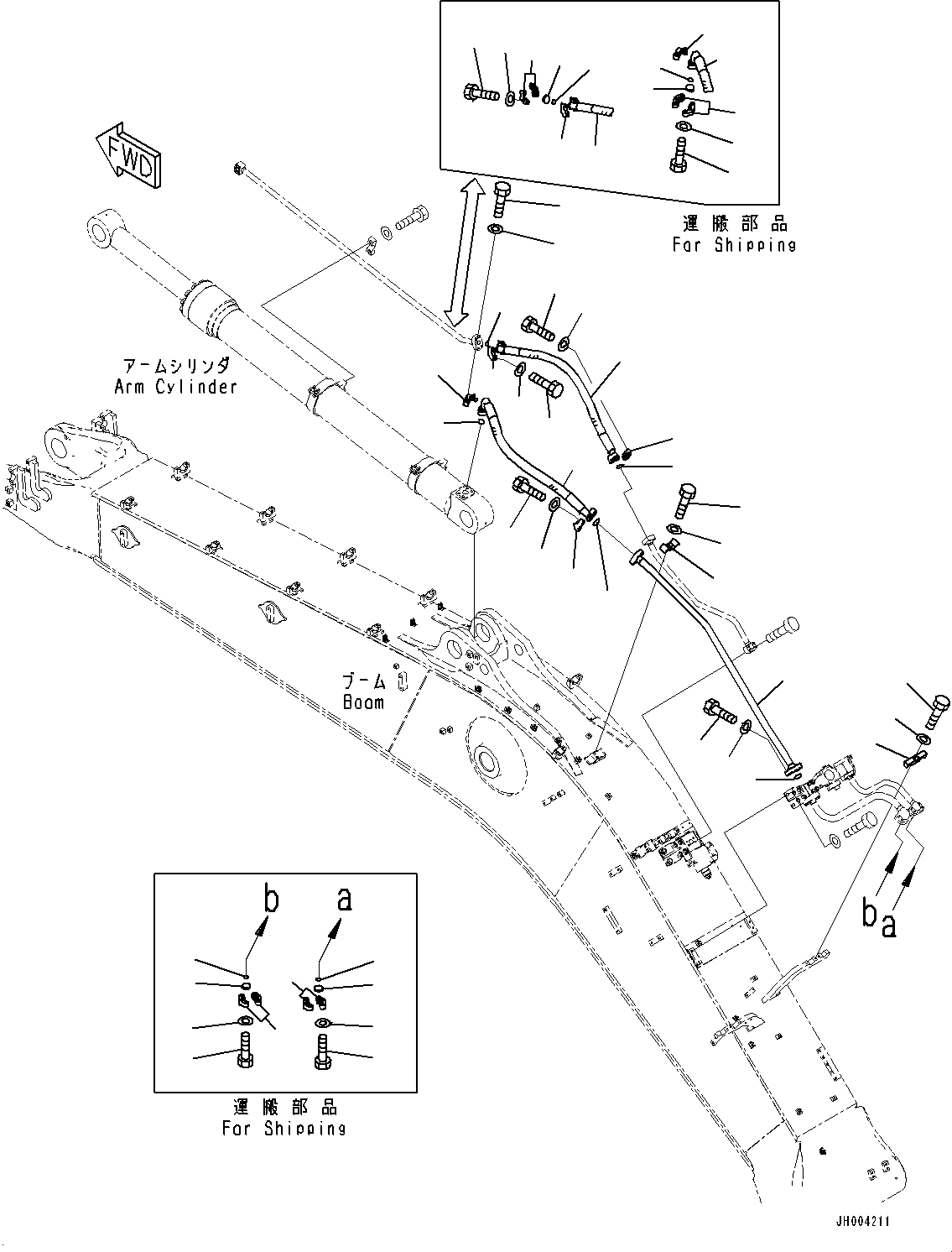 FWD

運搬部品
For Shipping

アームシリンダ
Arm Cylinder

ブーム
Boom

b a

b
a

運搬部品
For Shipping

JH004211