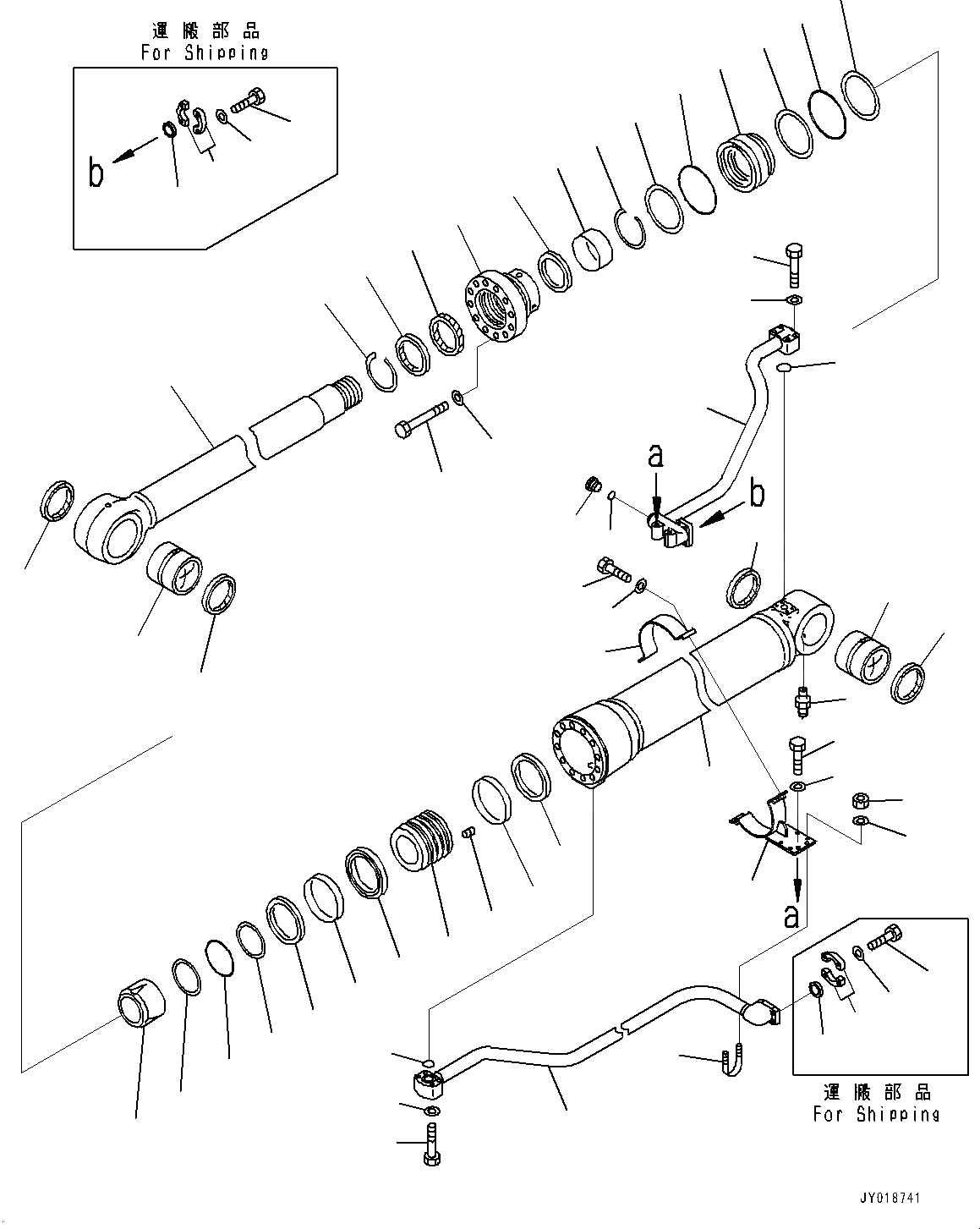 運搬部品
For Shipping

b

a

b

a

運搬部品
For Shipping

JY018741