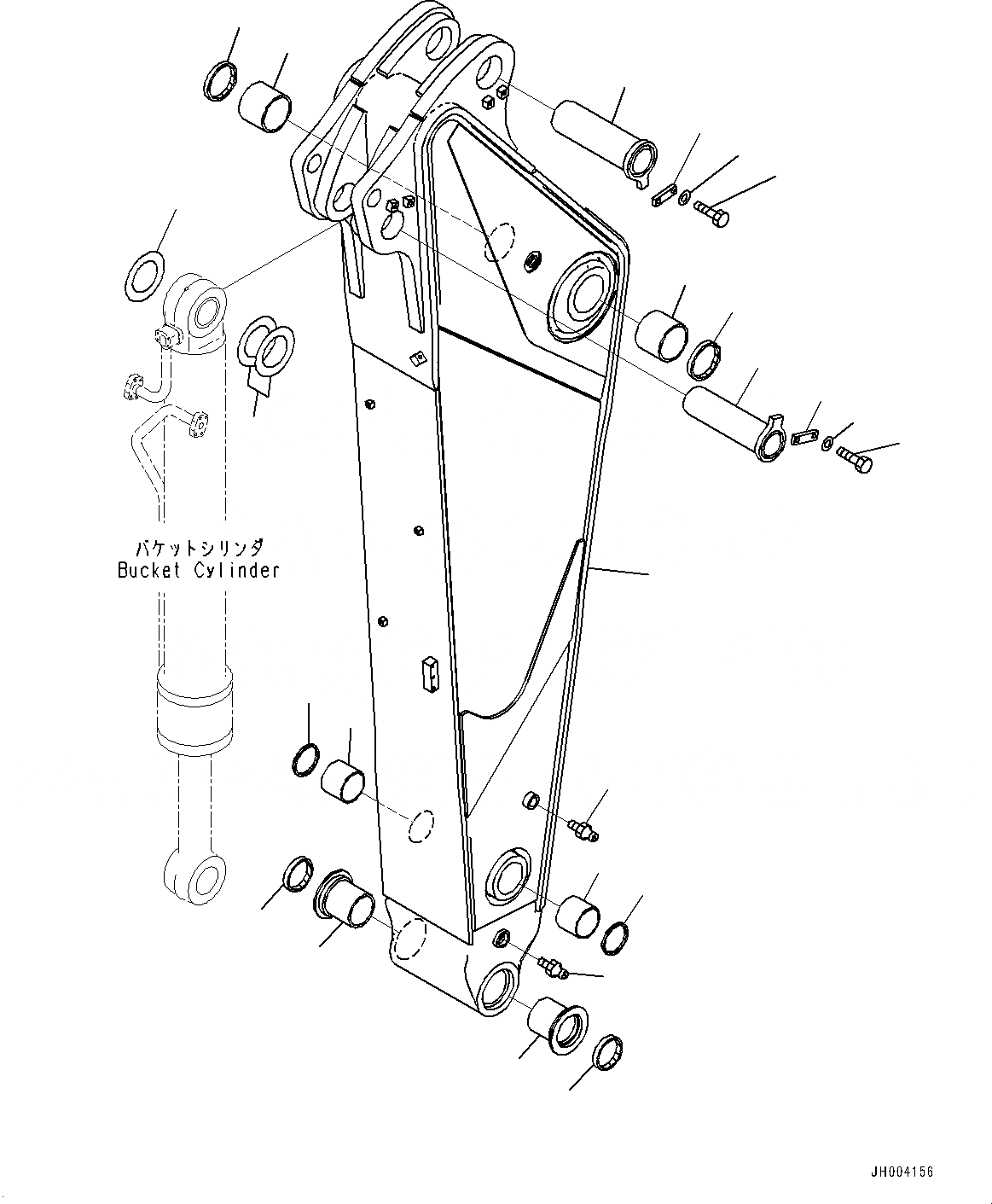 バケットシリンダ
Bucket Cylinder

JH004156