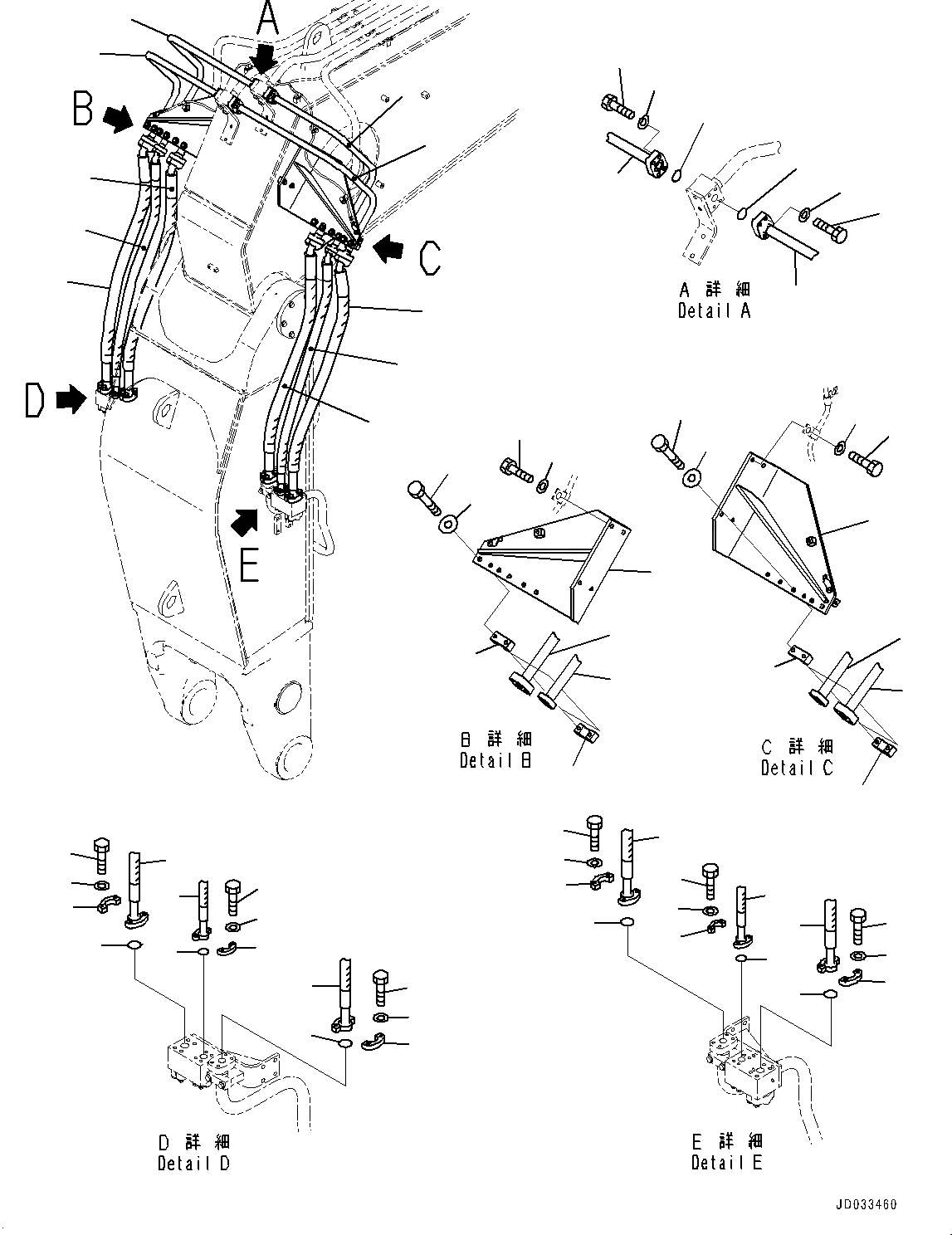 A

B

C

D

E

A 詳 細
Detail A

B 詳 細
Detail B

C 詳 細
Detail C

D 詳 細
Detail D

E 詳 細
Detail E

JD033460