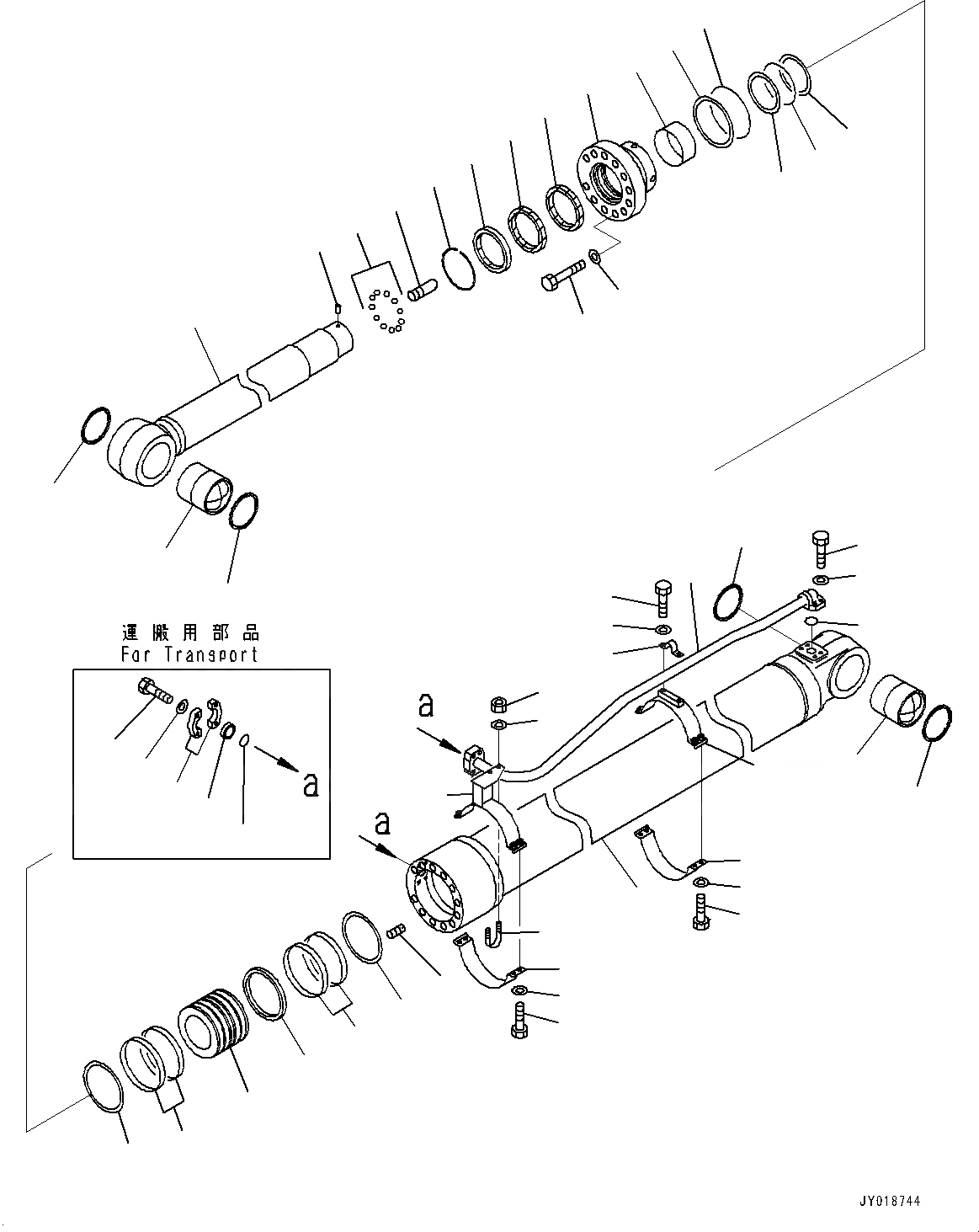 運搬用部品
For Transport

a

a

a

JY018744