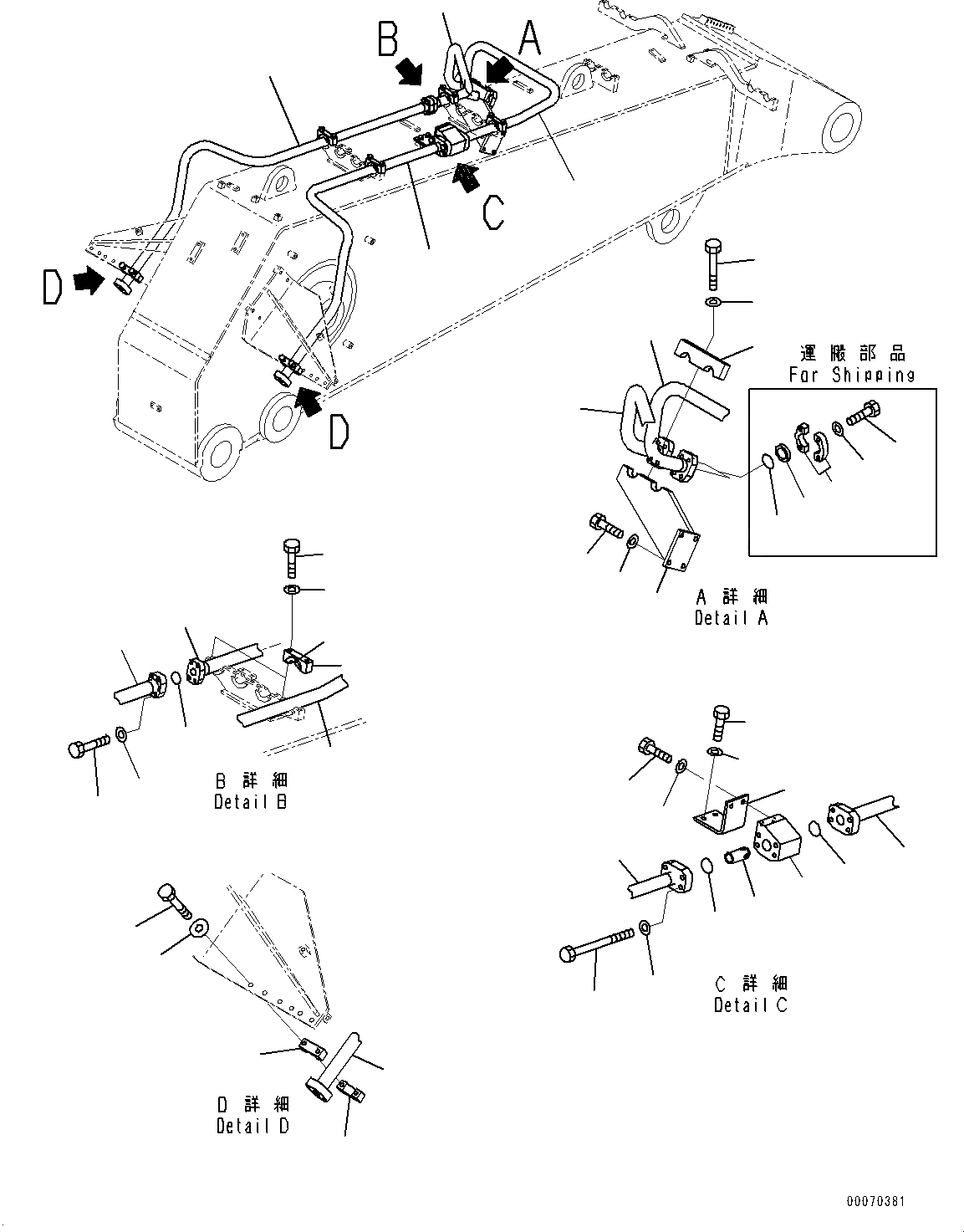 B
A
C
D
D

運搬部品
For Shipping

A 詳細
Detail A

B 詳細
Detail B

C 詳細
Detail C

D 詳細
Detail D

00070381