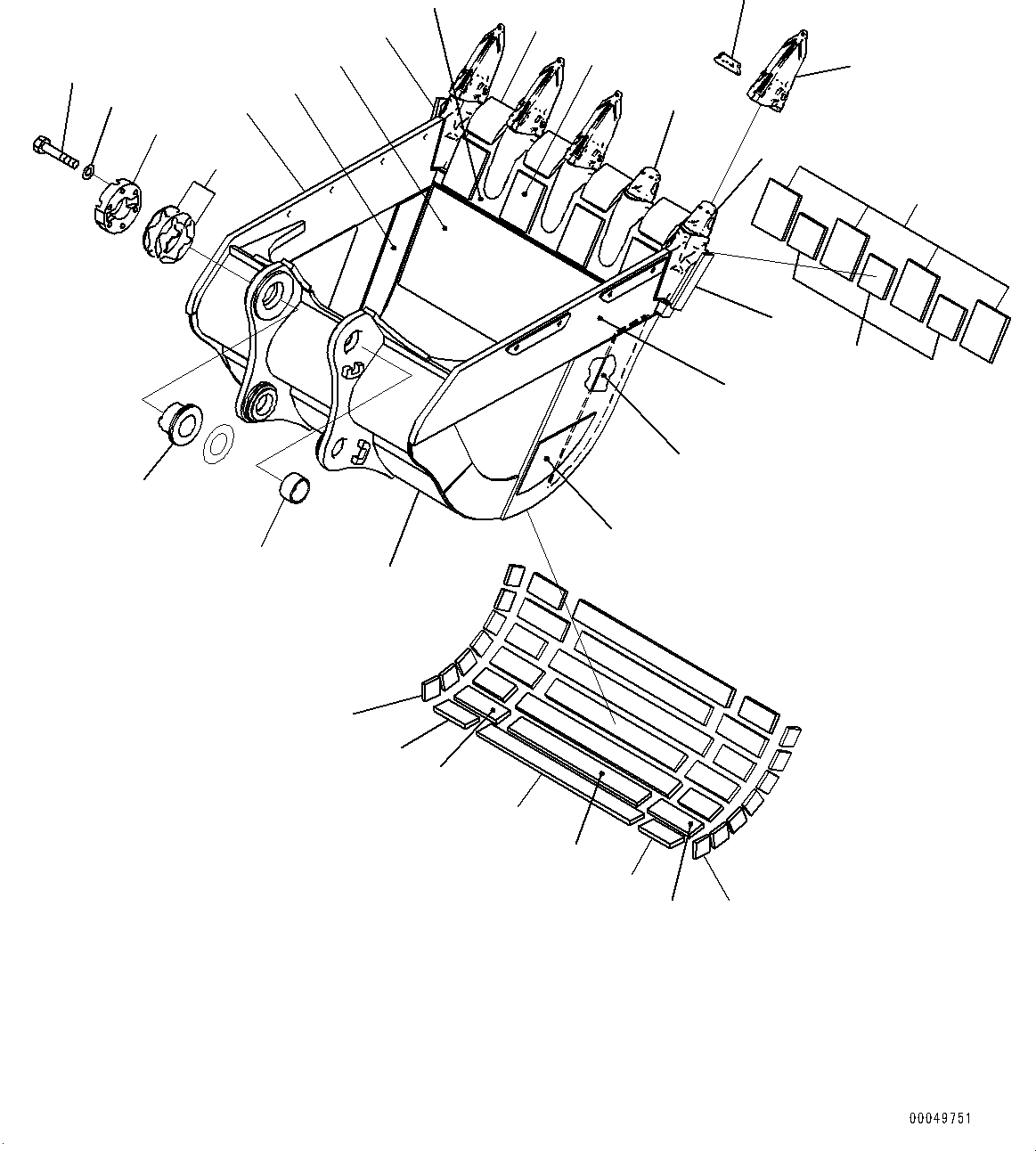 00049751