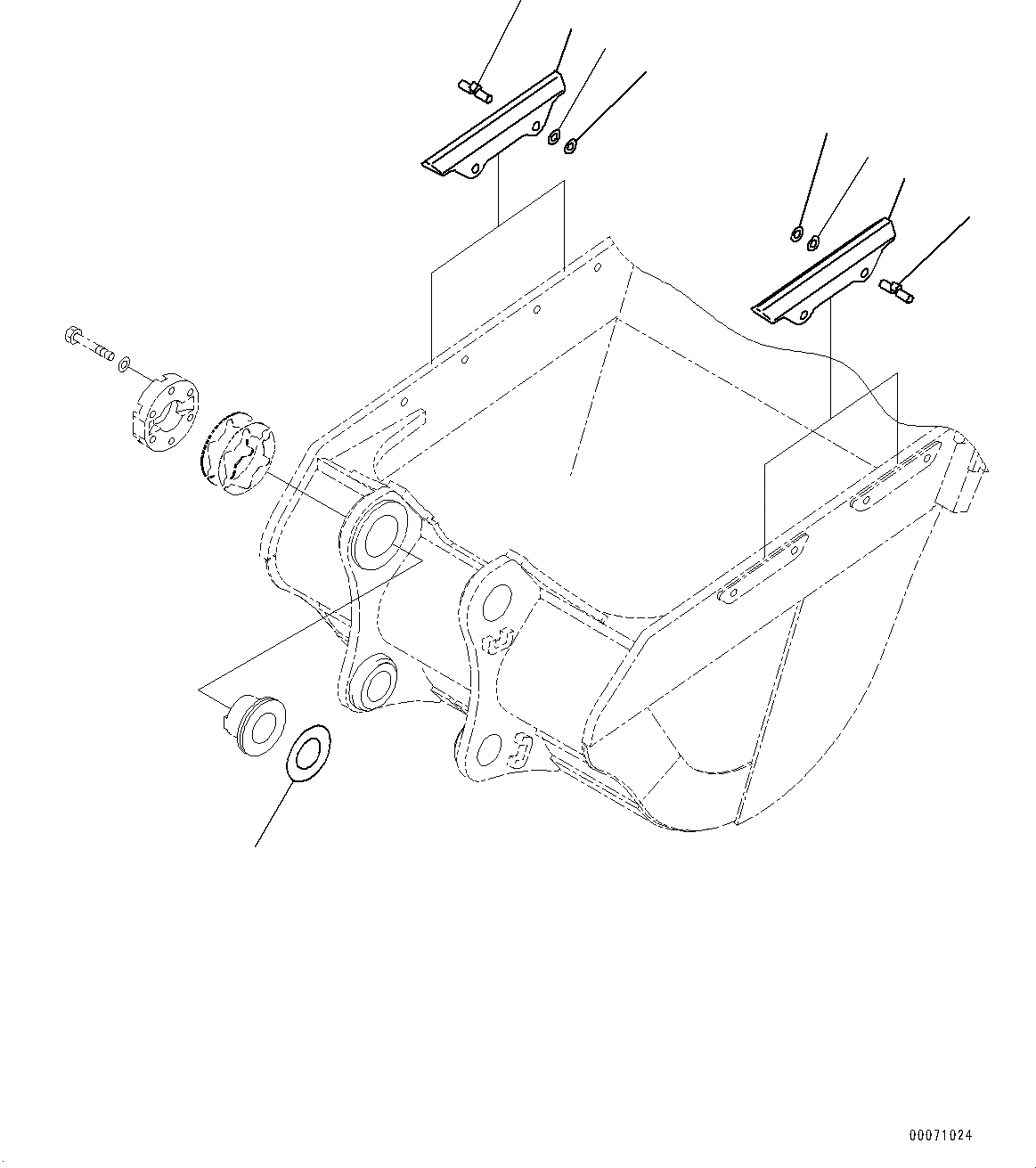 00071024