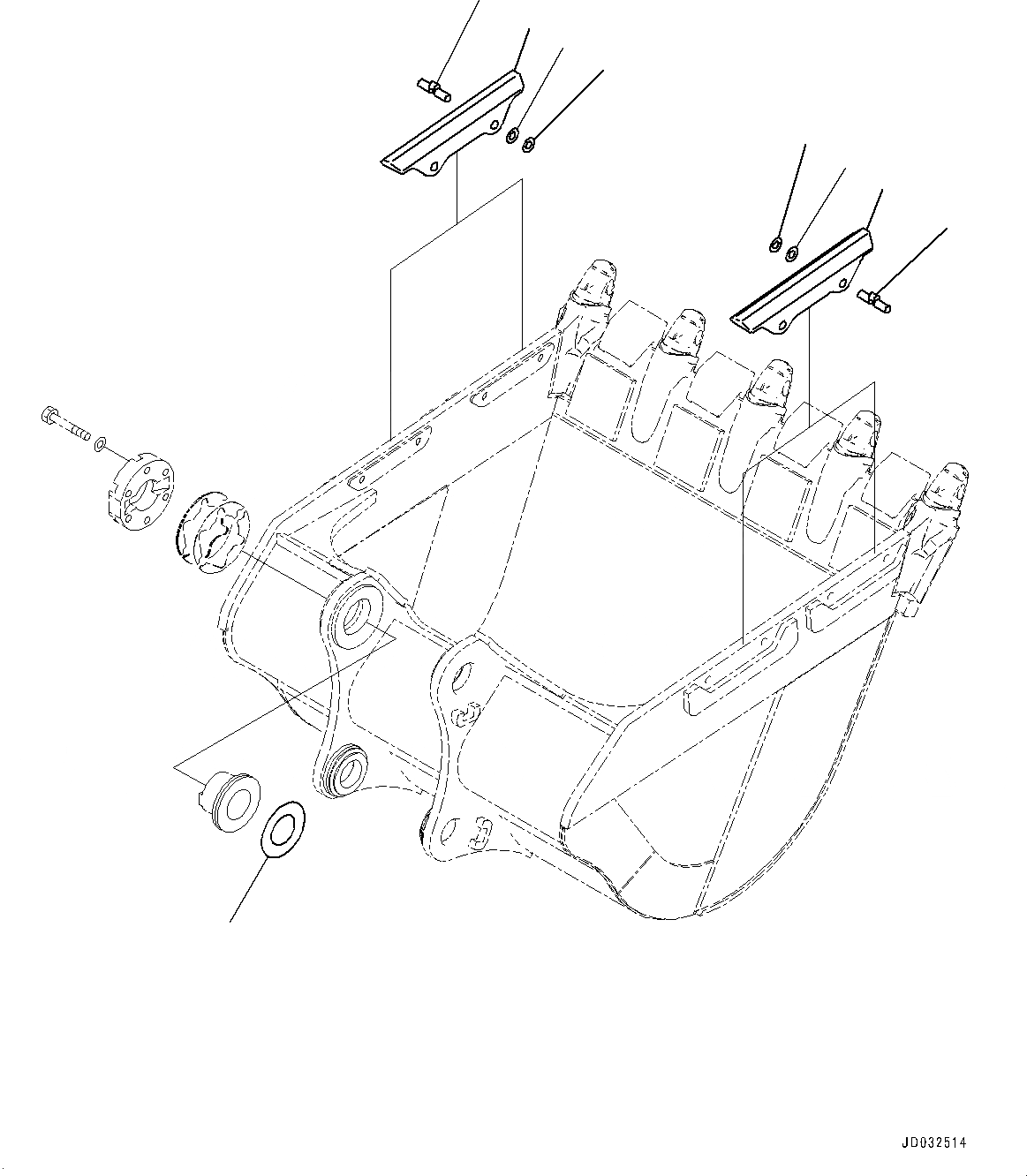 JD032514