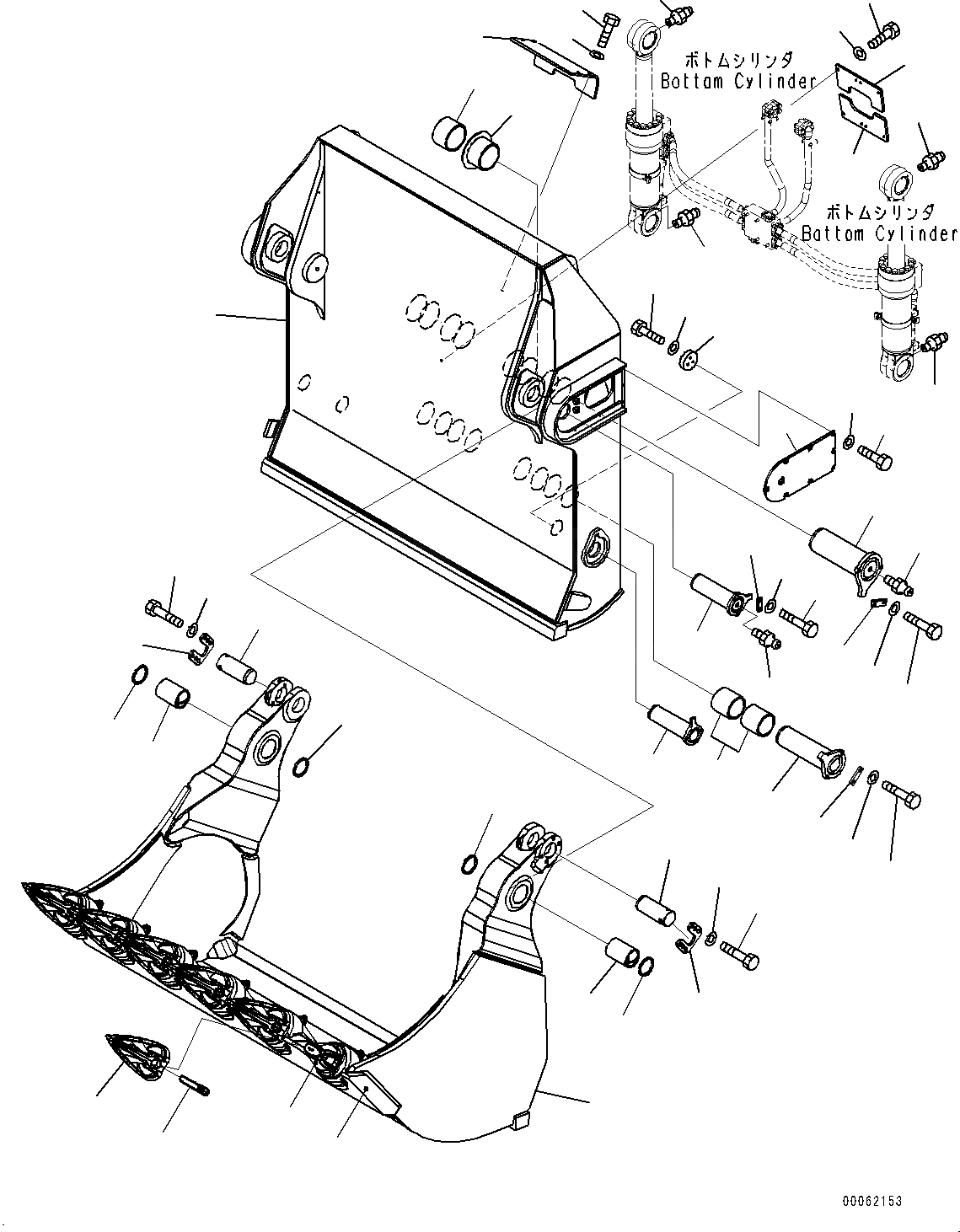 ボトムシリンダ
Bottam Cylinder

ボトムシリンダ
Bottam Cylinder

00062153