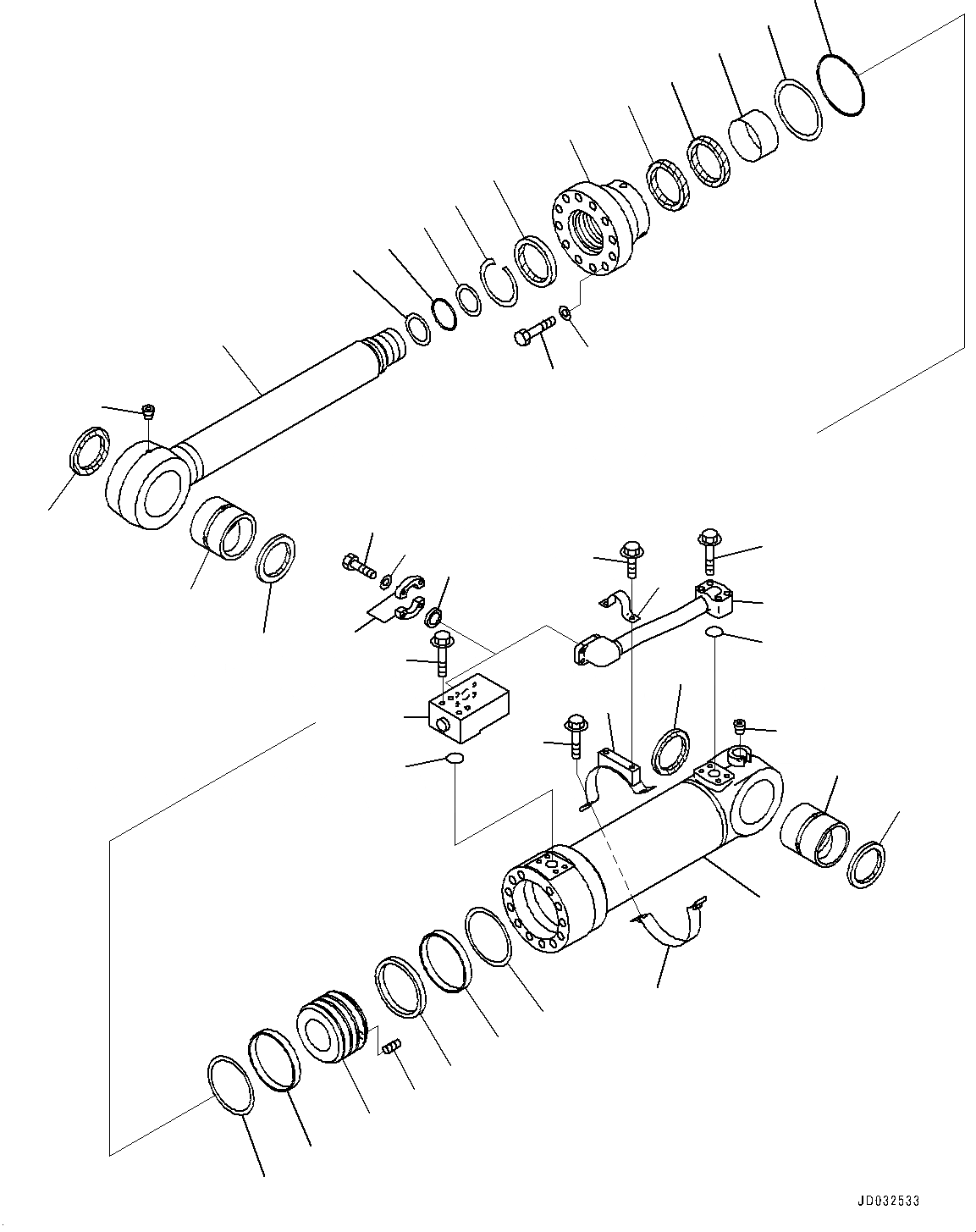 JD032533