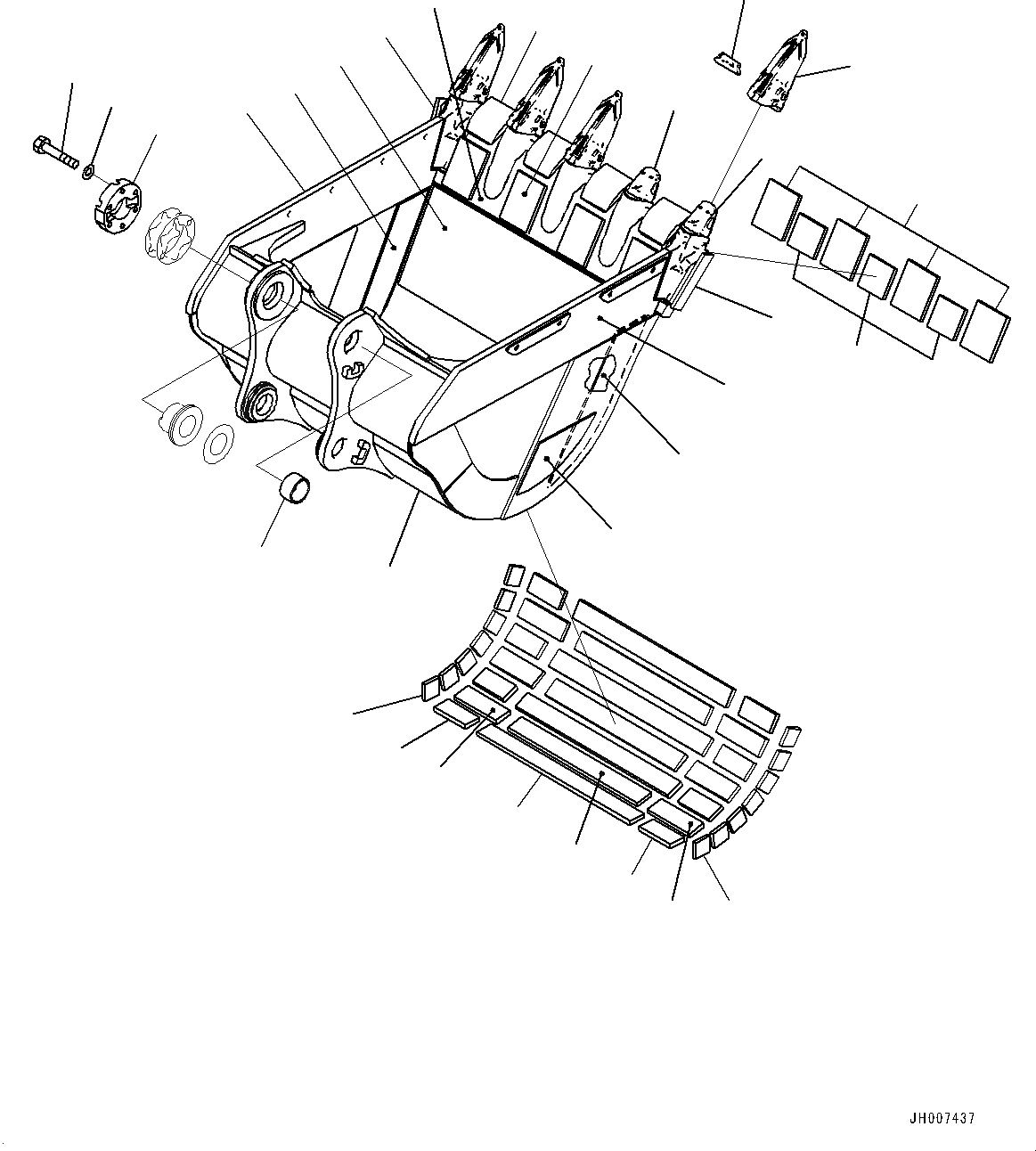 JH007437