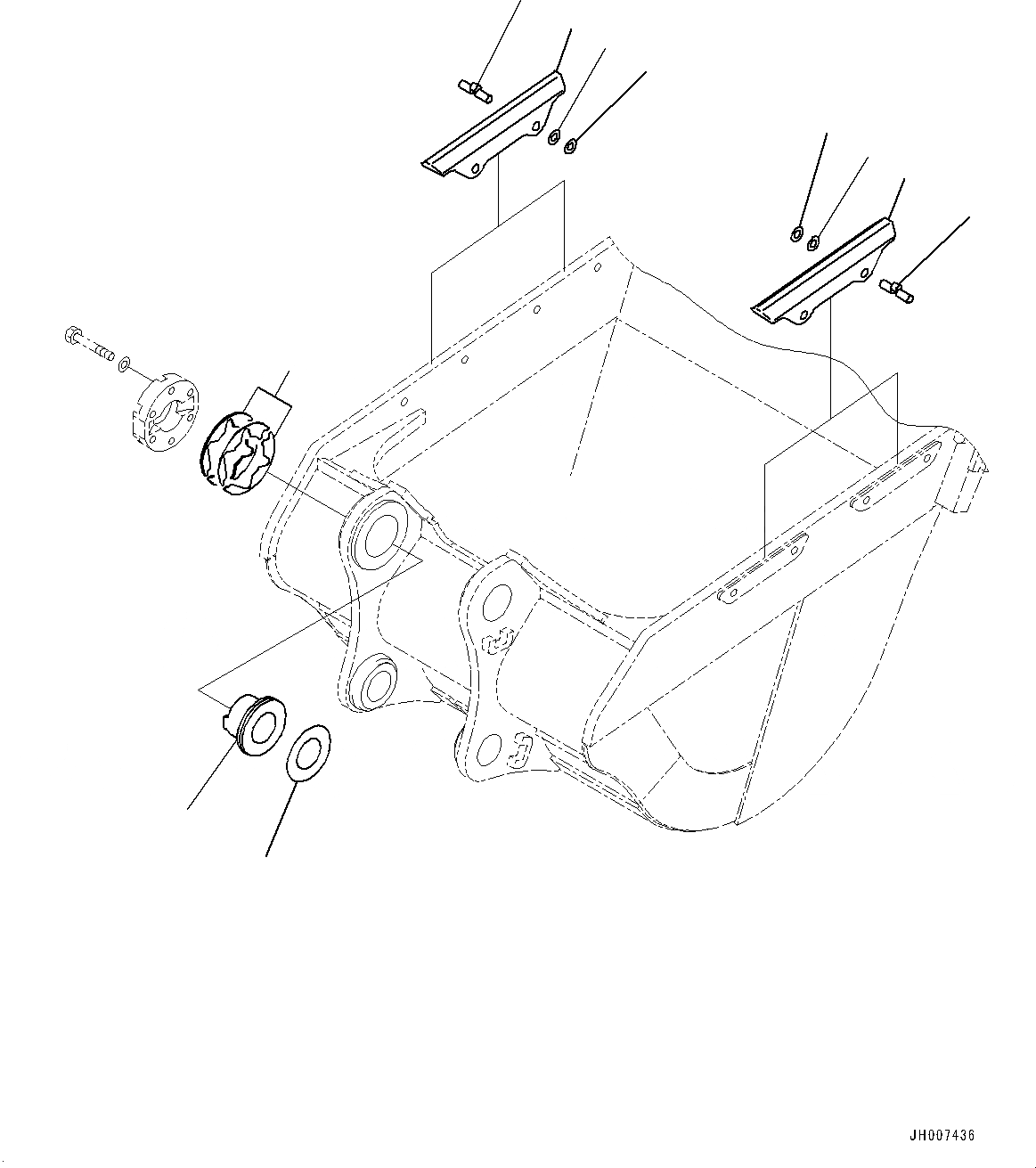 JH007436