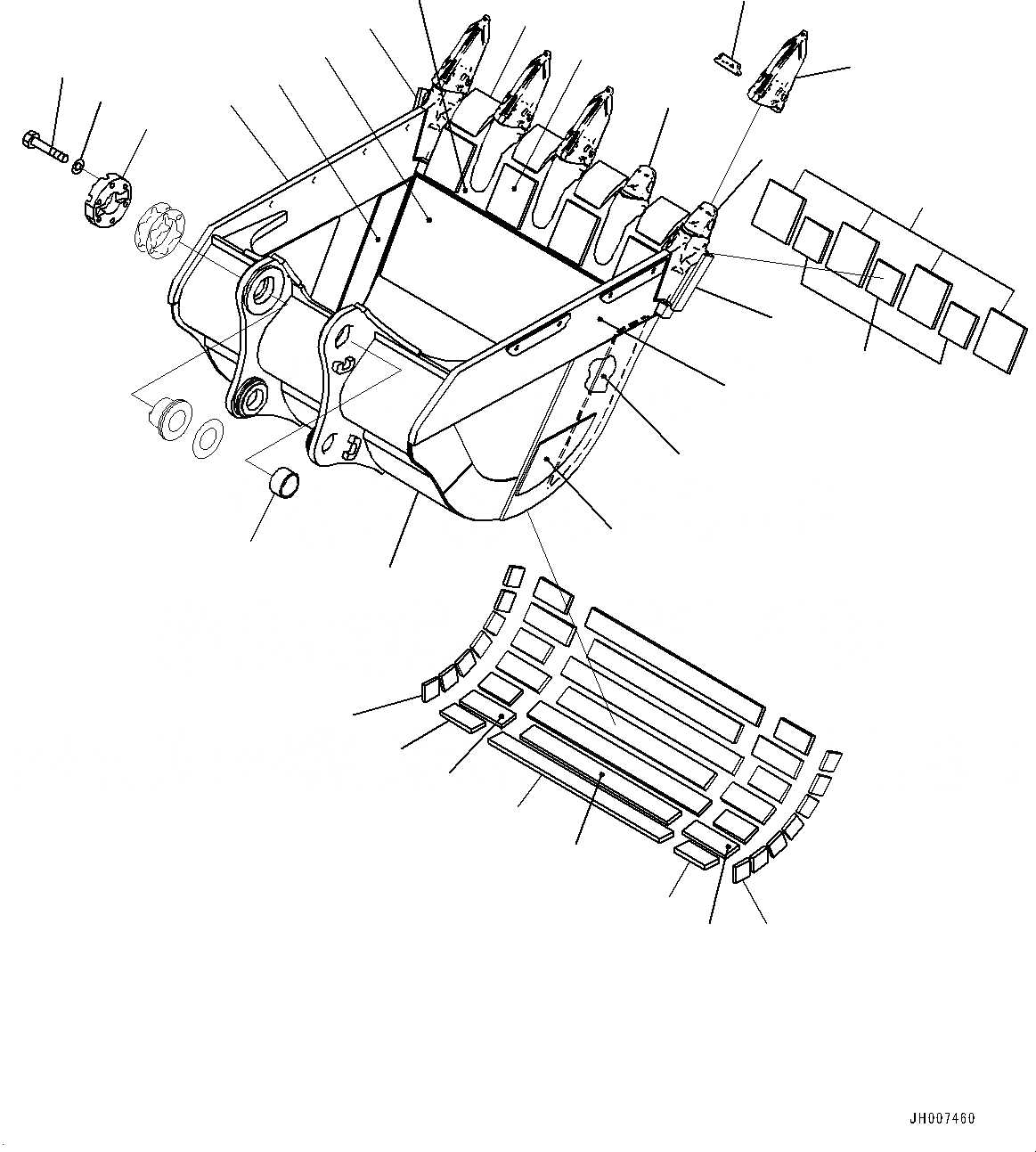 JH007460