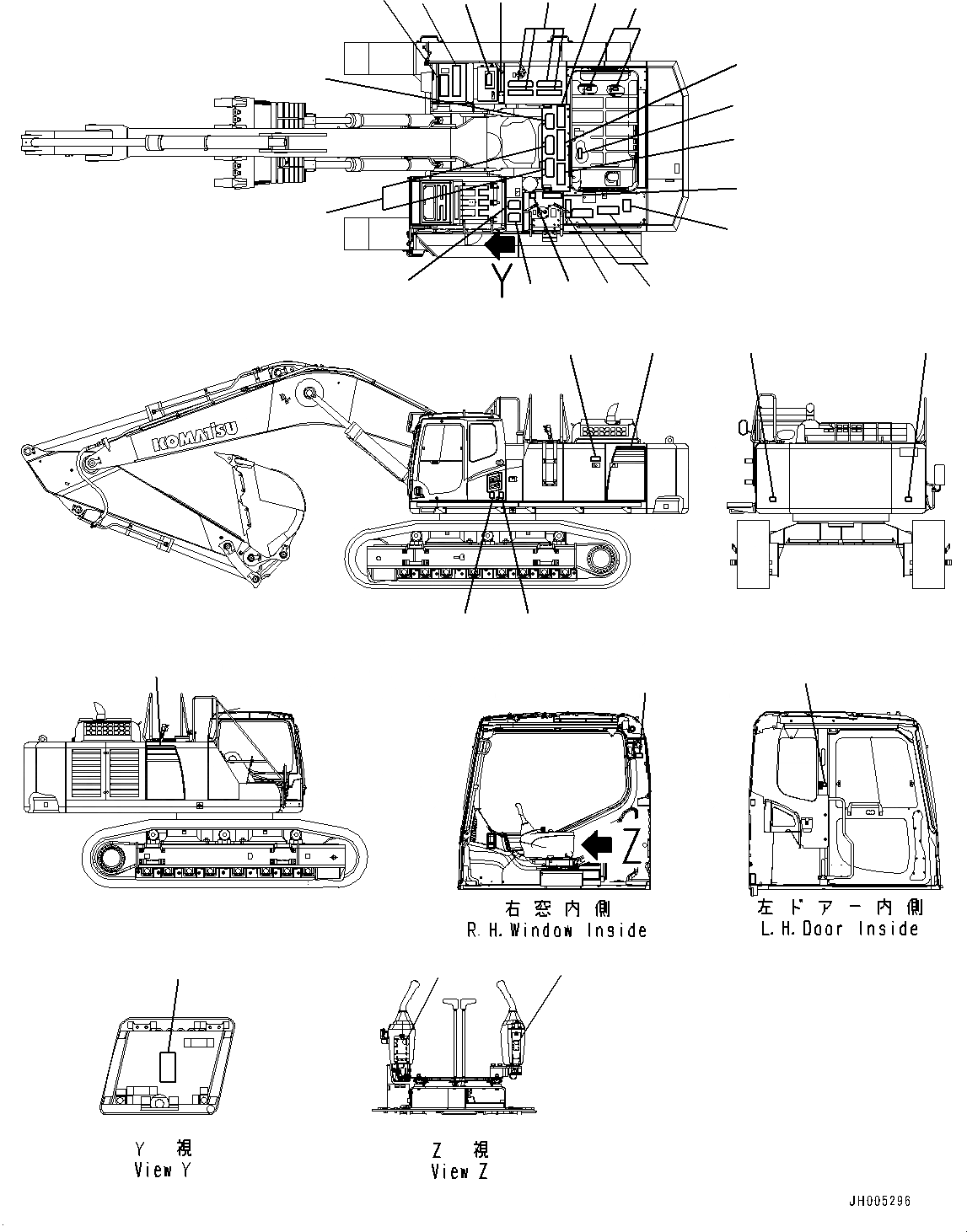 Y

KOMATSU

Z

右窓内側
R.H.Window Inside

左ドアー内側
L.H.Door Inside

Y 視
View Y

Z 視
View Z

JH005296