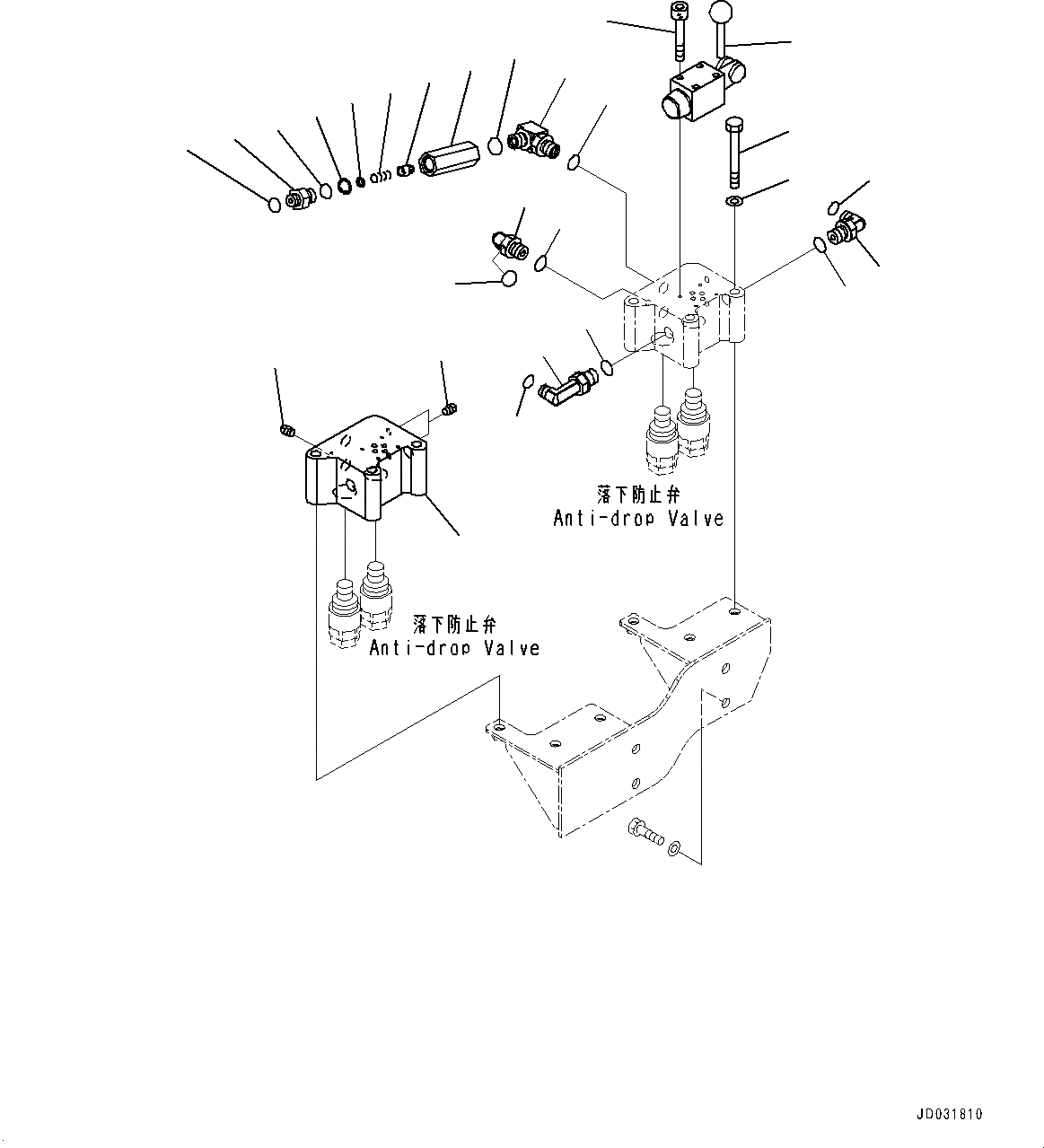 落下防止弁
Anti-drop Valve

落下防止弁
Anti-drop Valve

JD031810