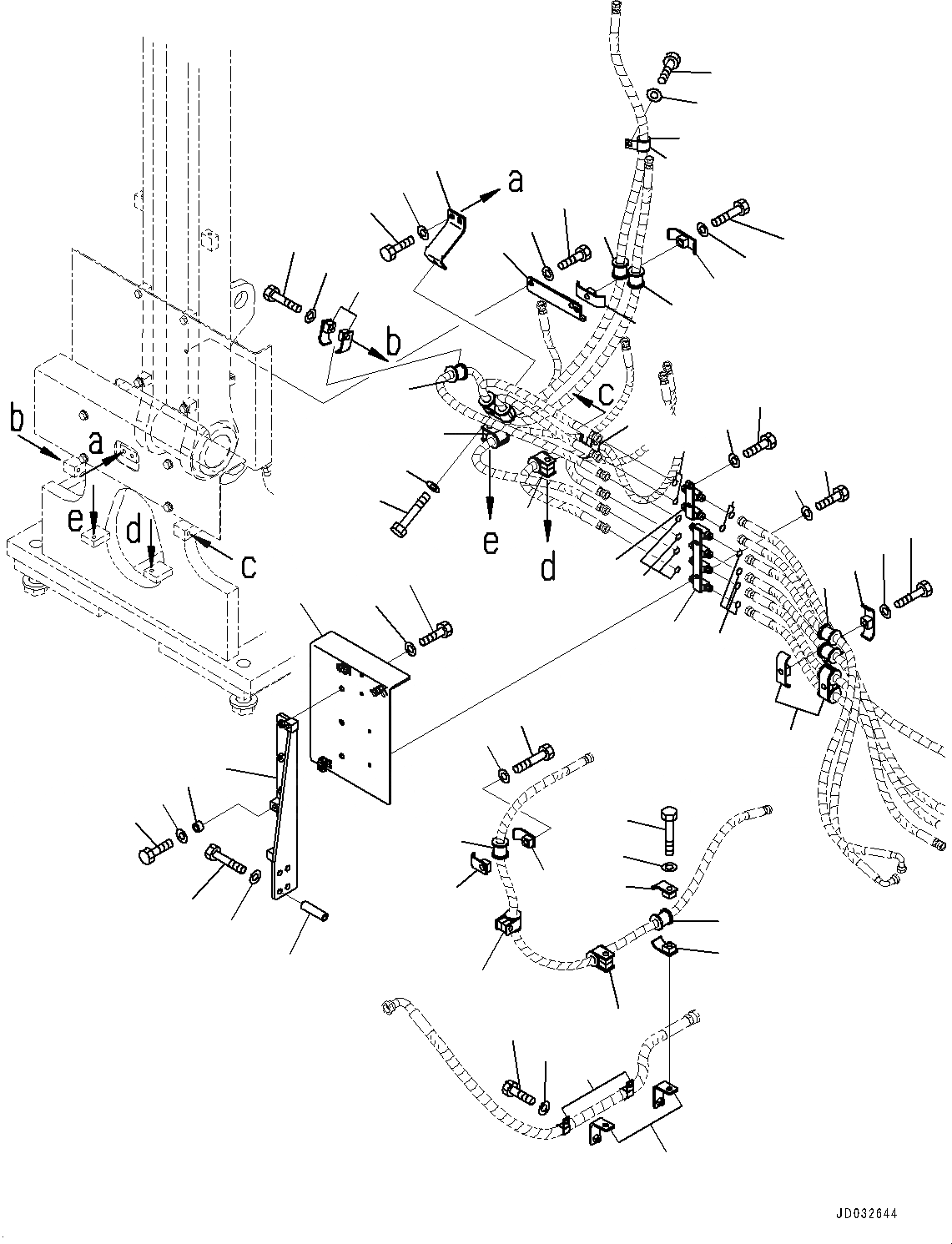 a
b
c
b
a
e
d
c
e
d
JD032644