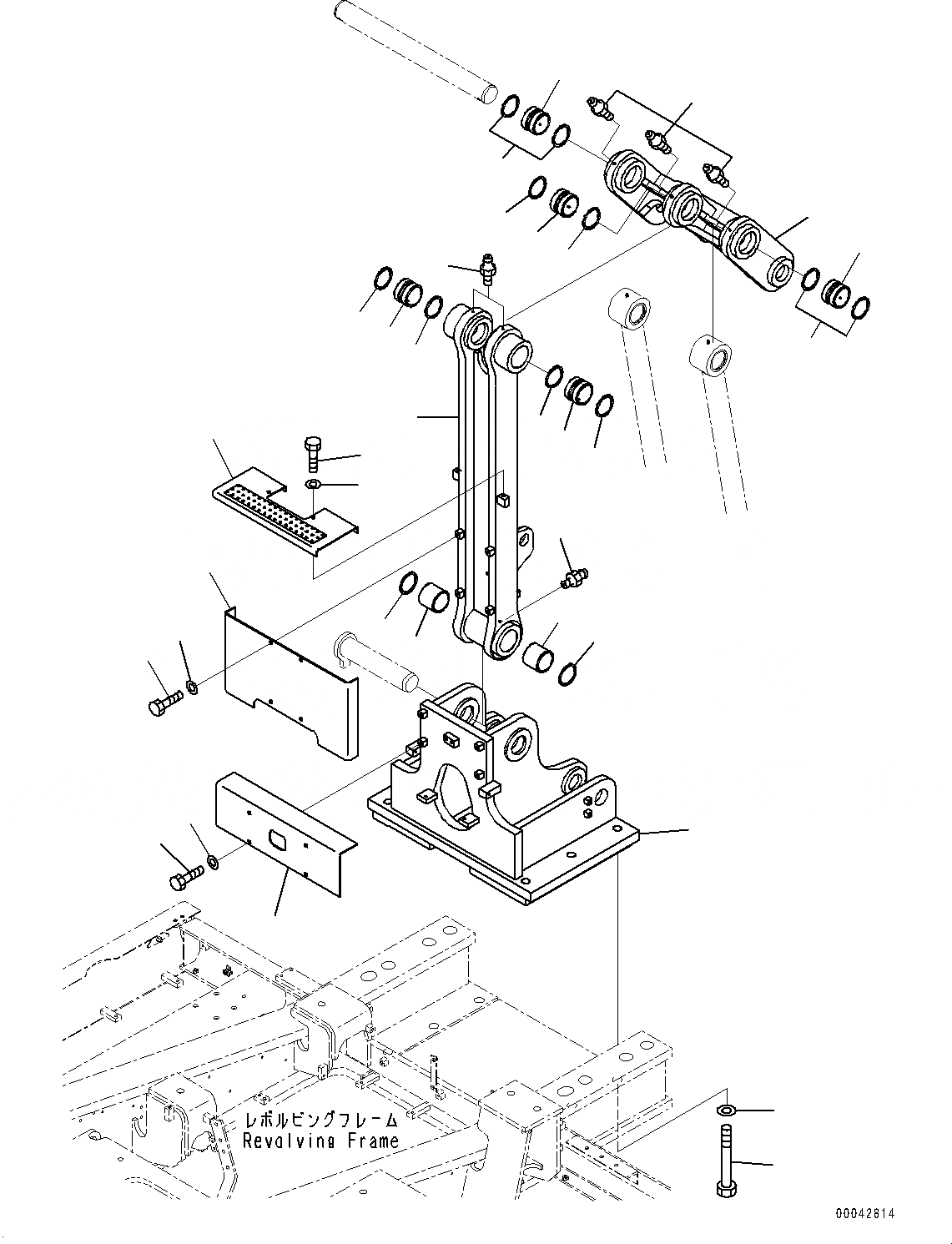 レボルビングフレーム
Revolving Frame

00042814