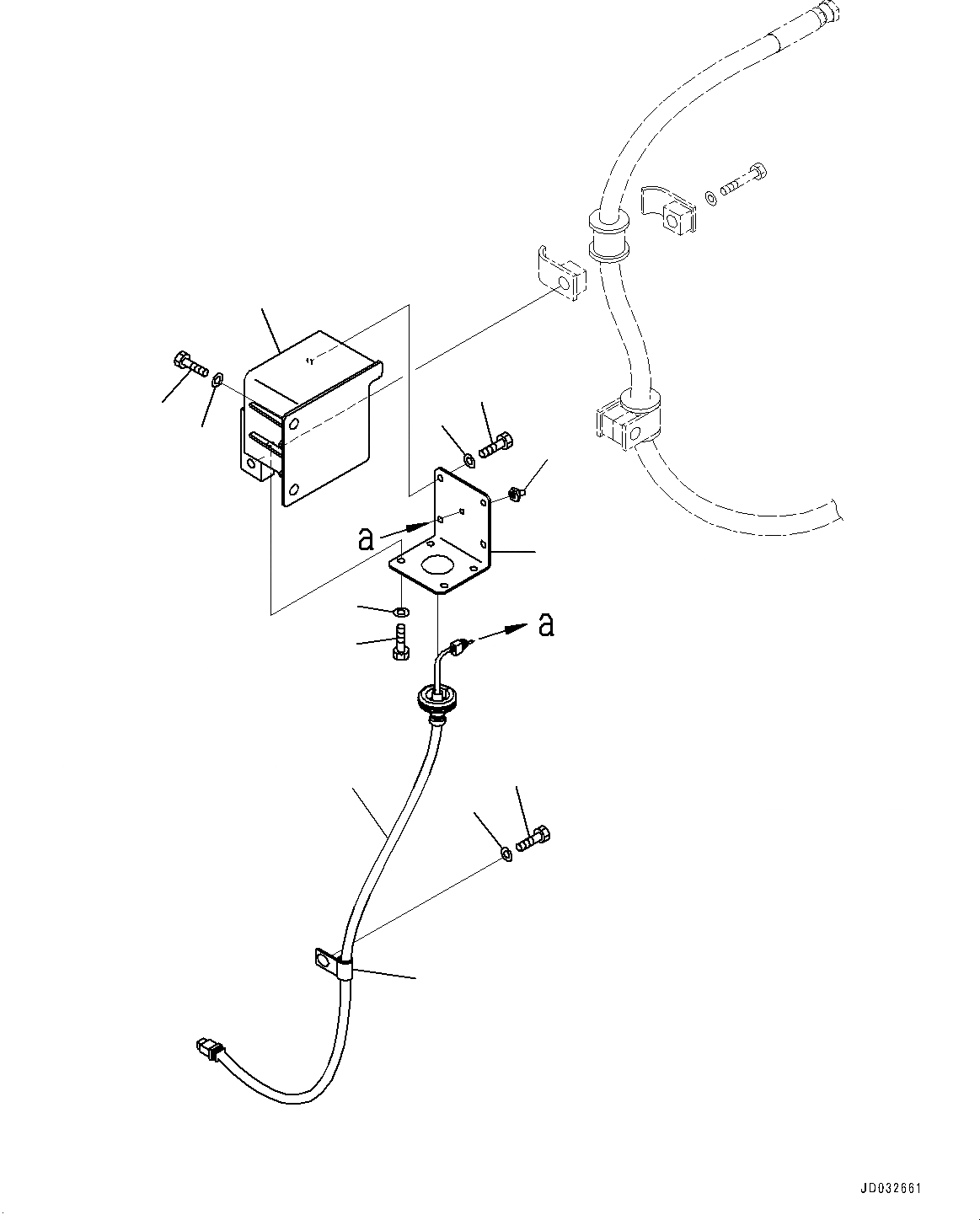 a

a

JD032661