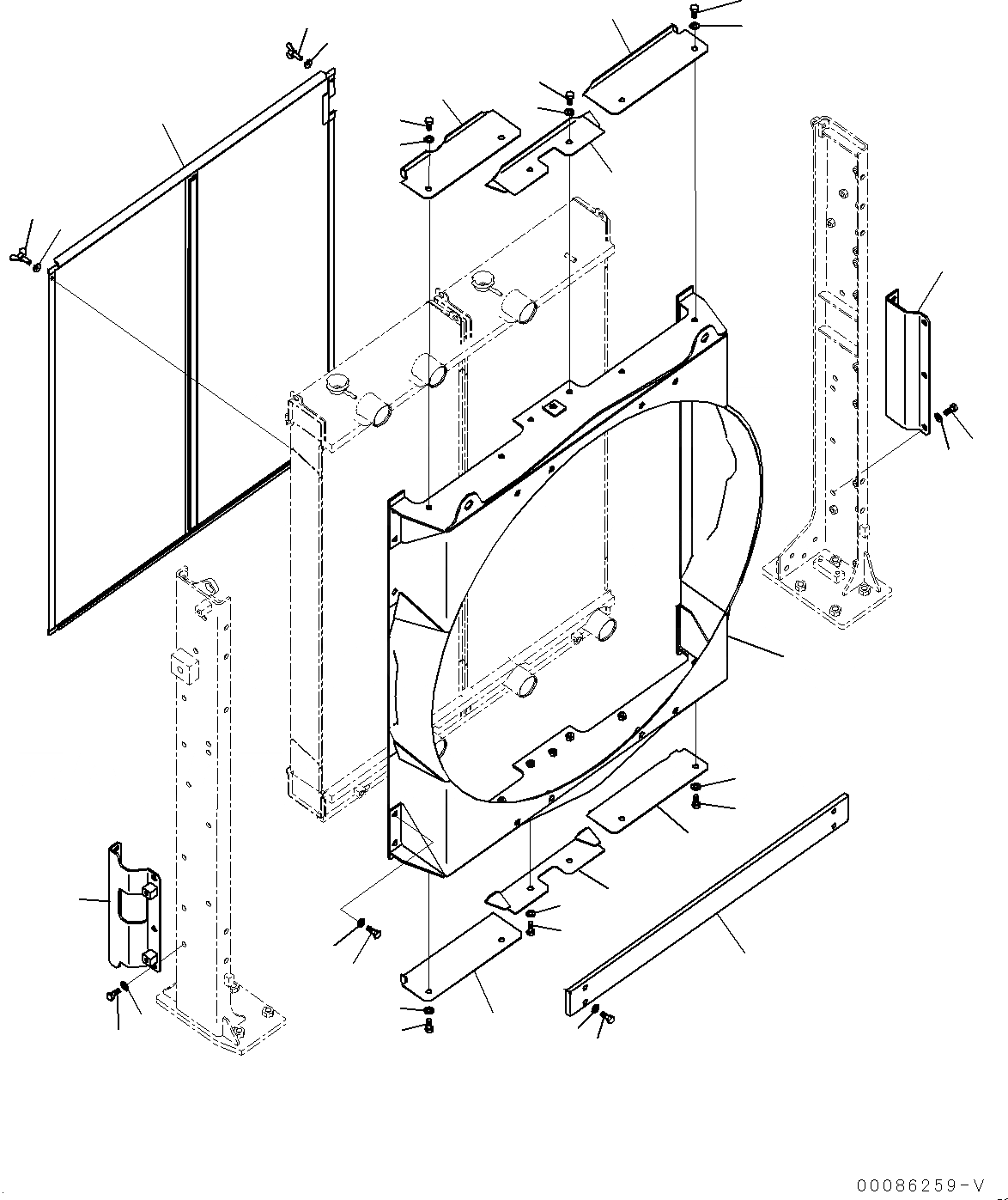 00086259-V