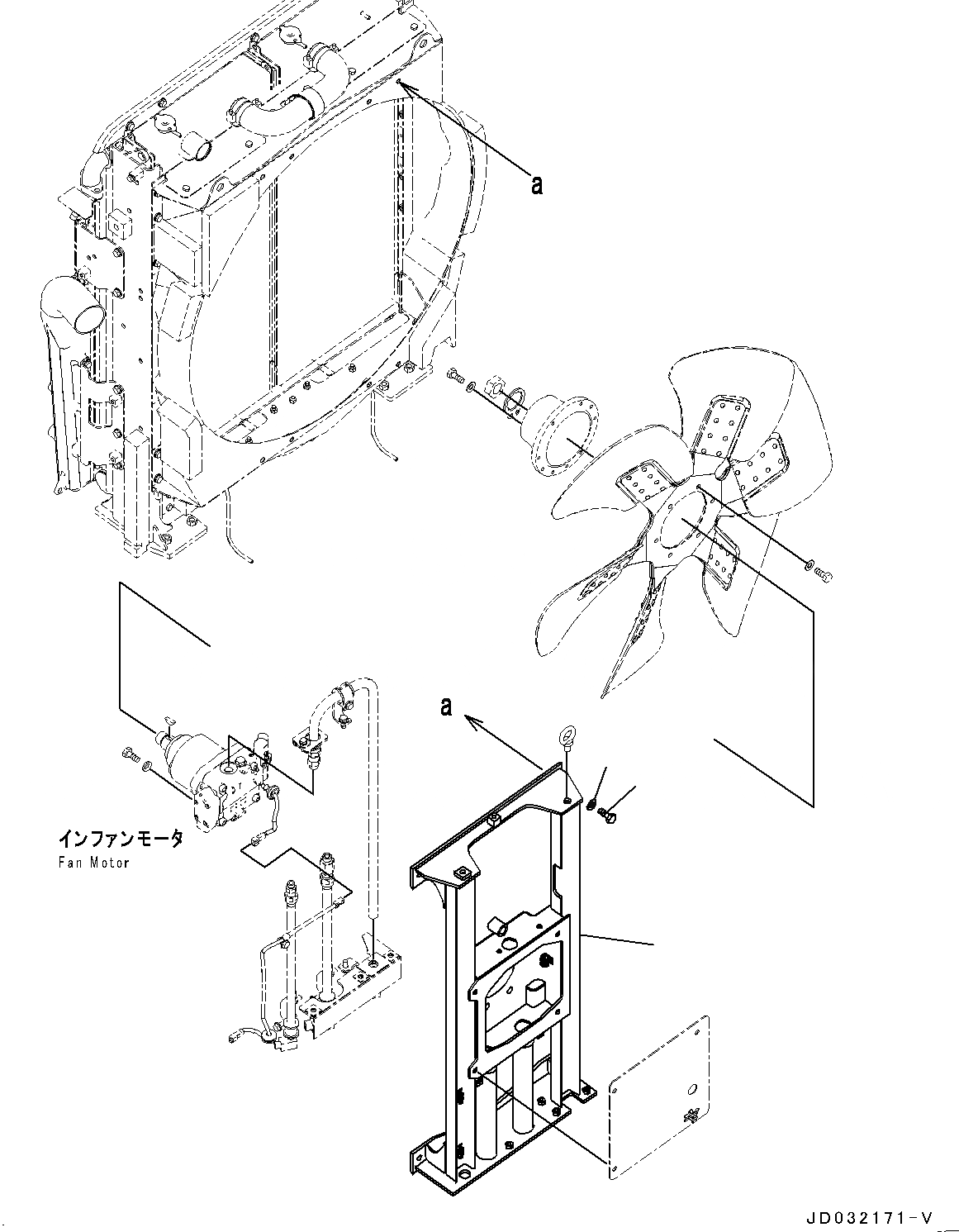 a

a

インファンモータ
Fan Motor

JD032171-V