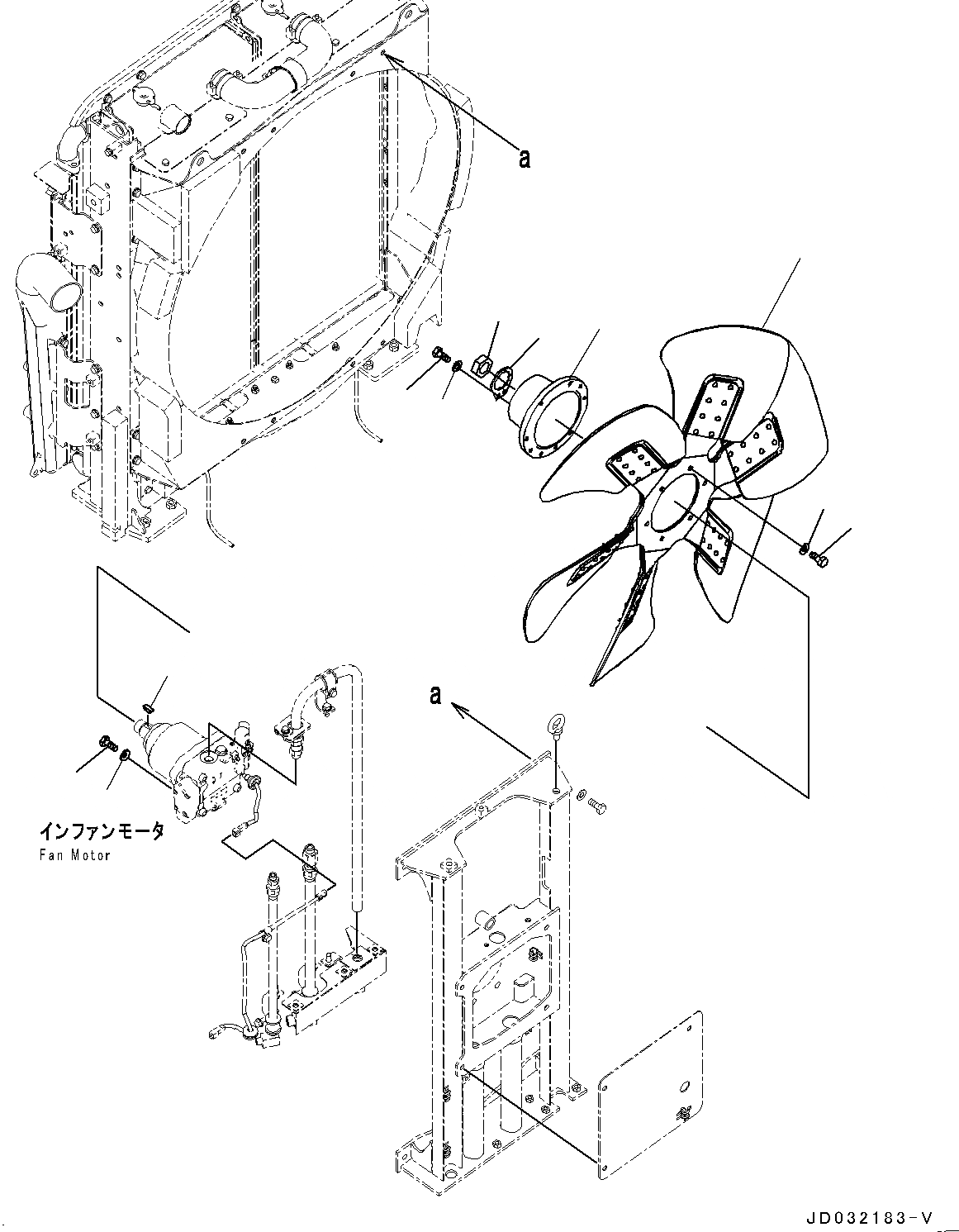 a

a

インファンモータ
Fan Motor

JD032183-V