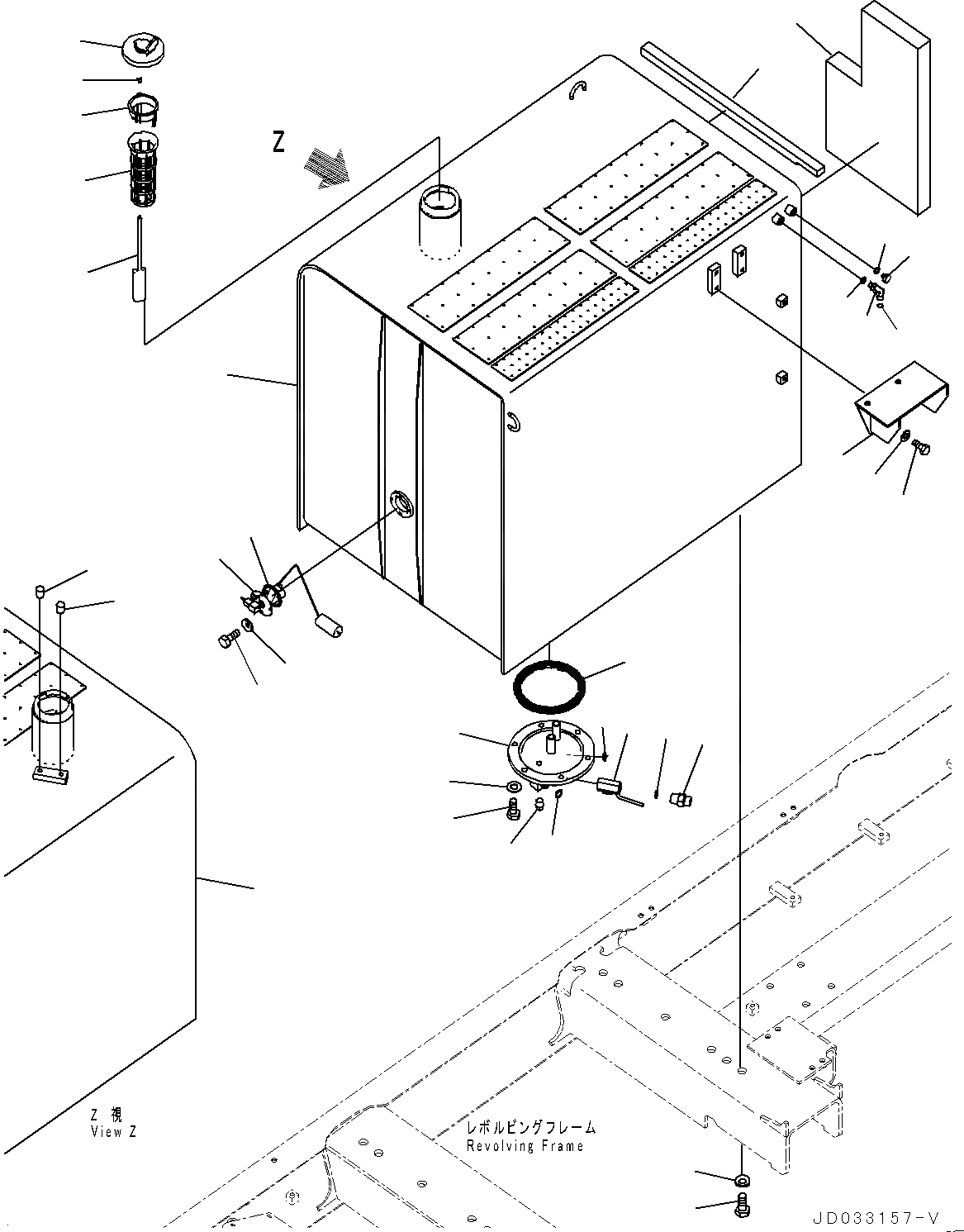 Z

Z 視
View Z

レボルビングフレーム
Revolving Frame

JD033157-V