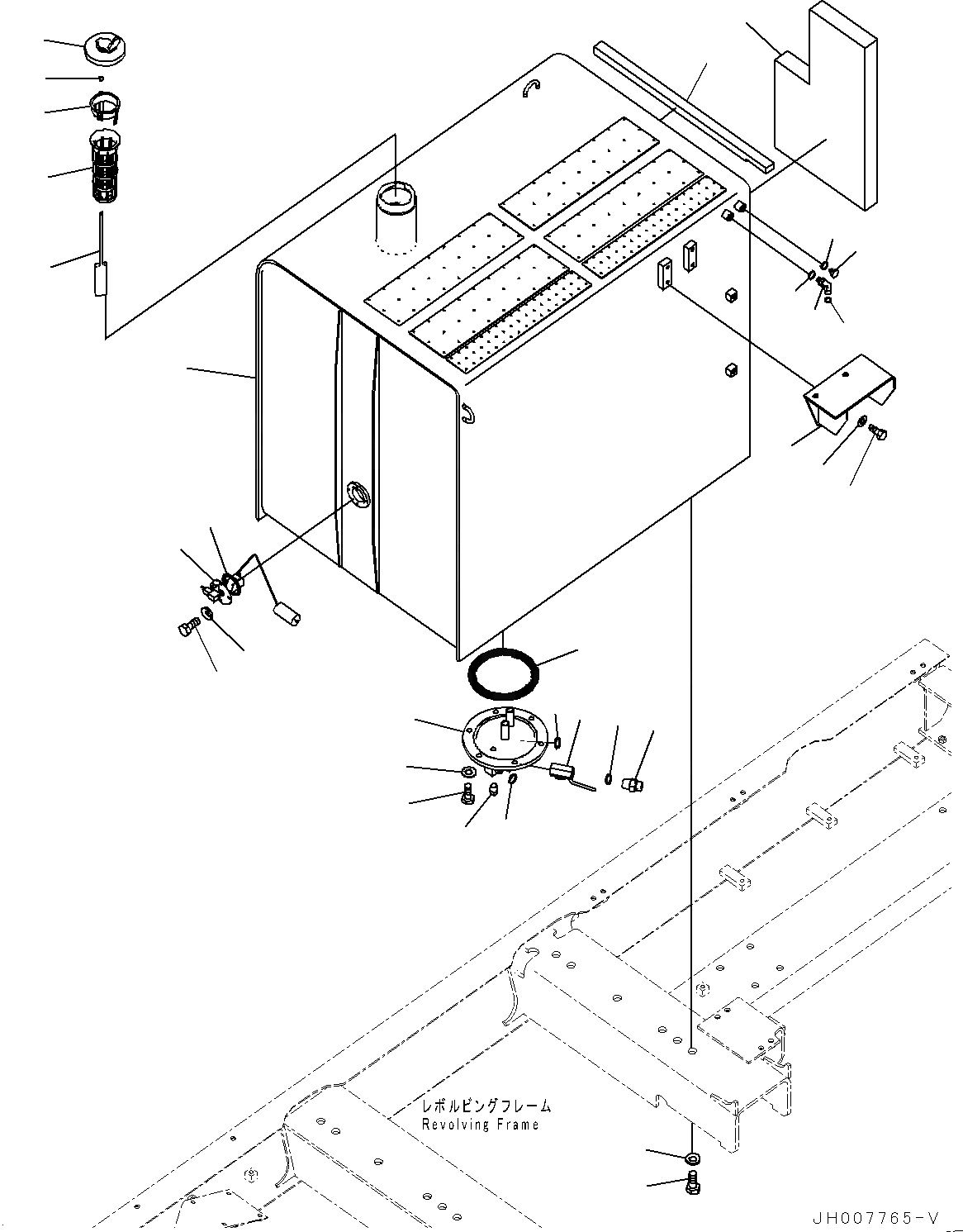 レボルビングフレーム
Revolving Frame

JH007765-V