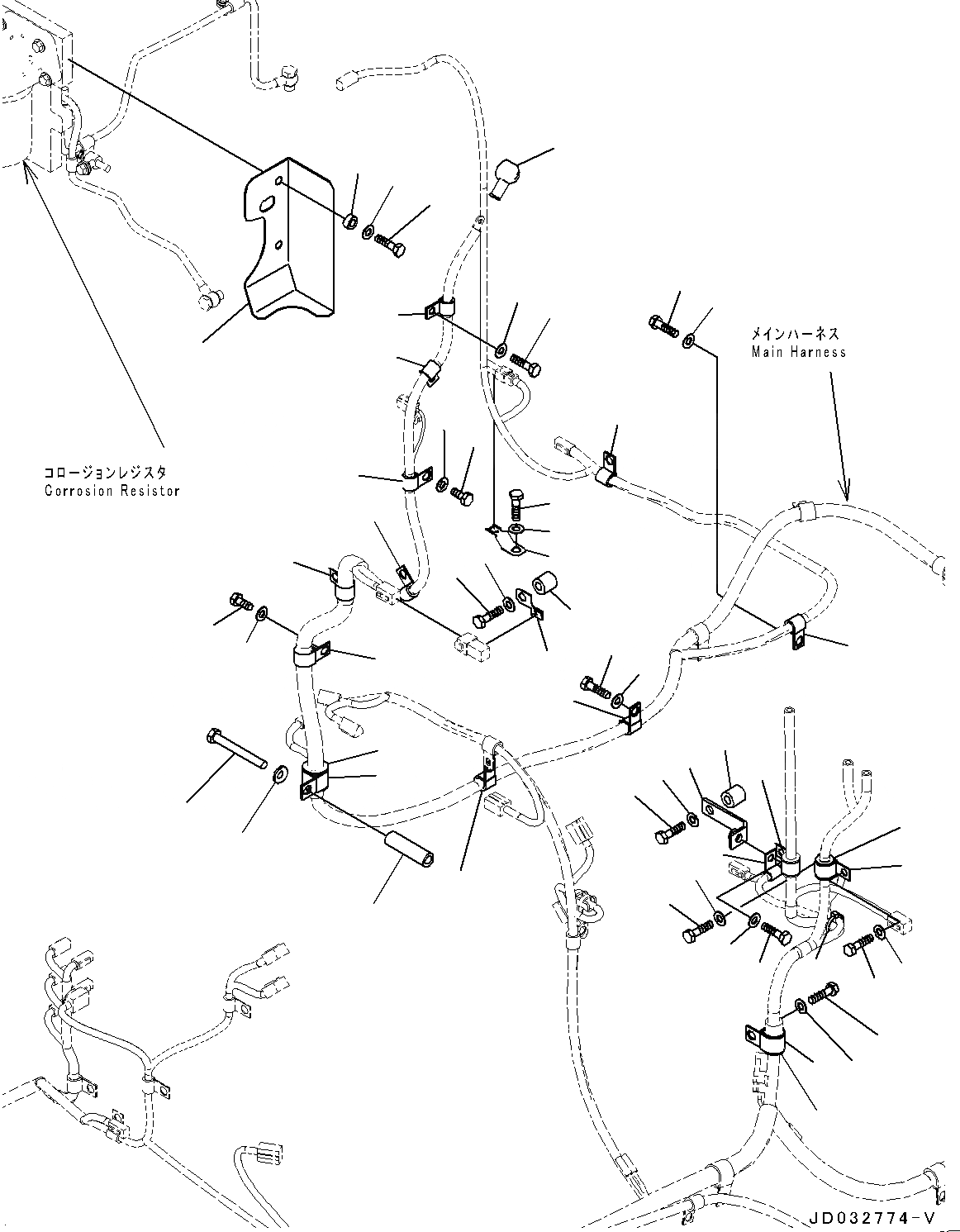 メインハーネス
Main Harness

コロージョンレジスタ
Corrosion Resistor

JD032774-V