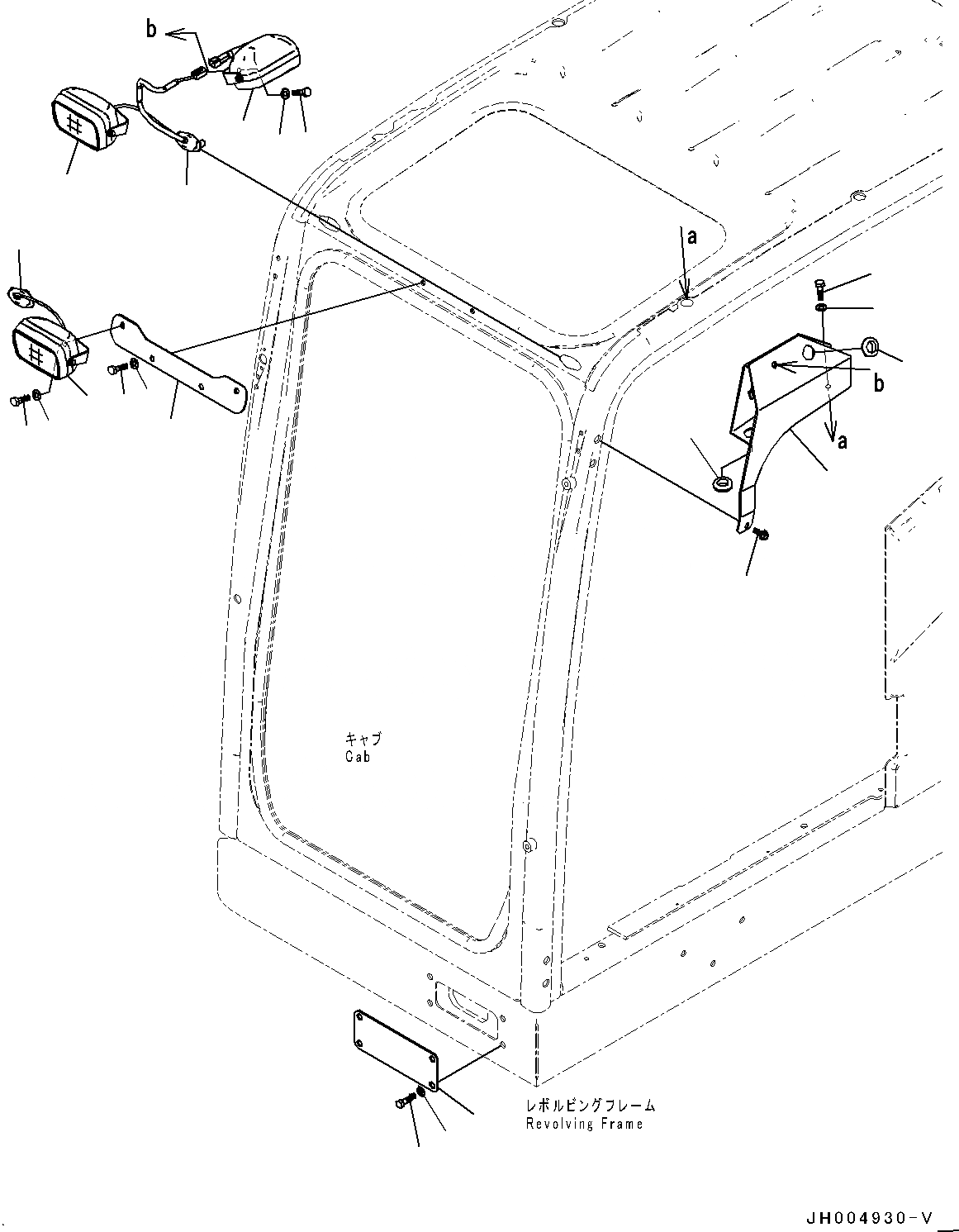 b

a

b

a

キャブ
Cab

レボルビングフレーム
Revolving Frame

JH004930-V