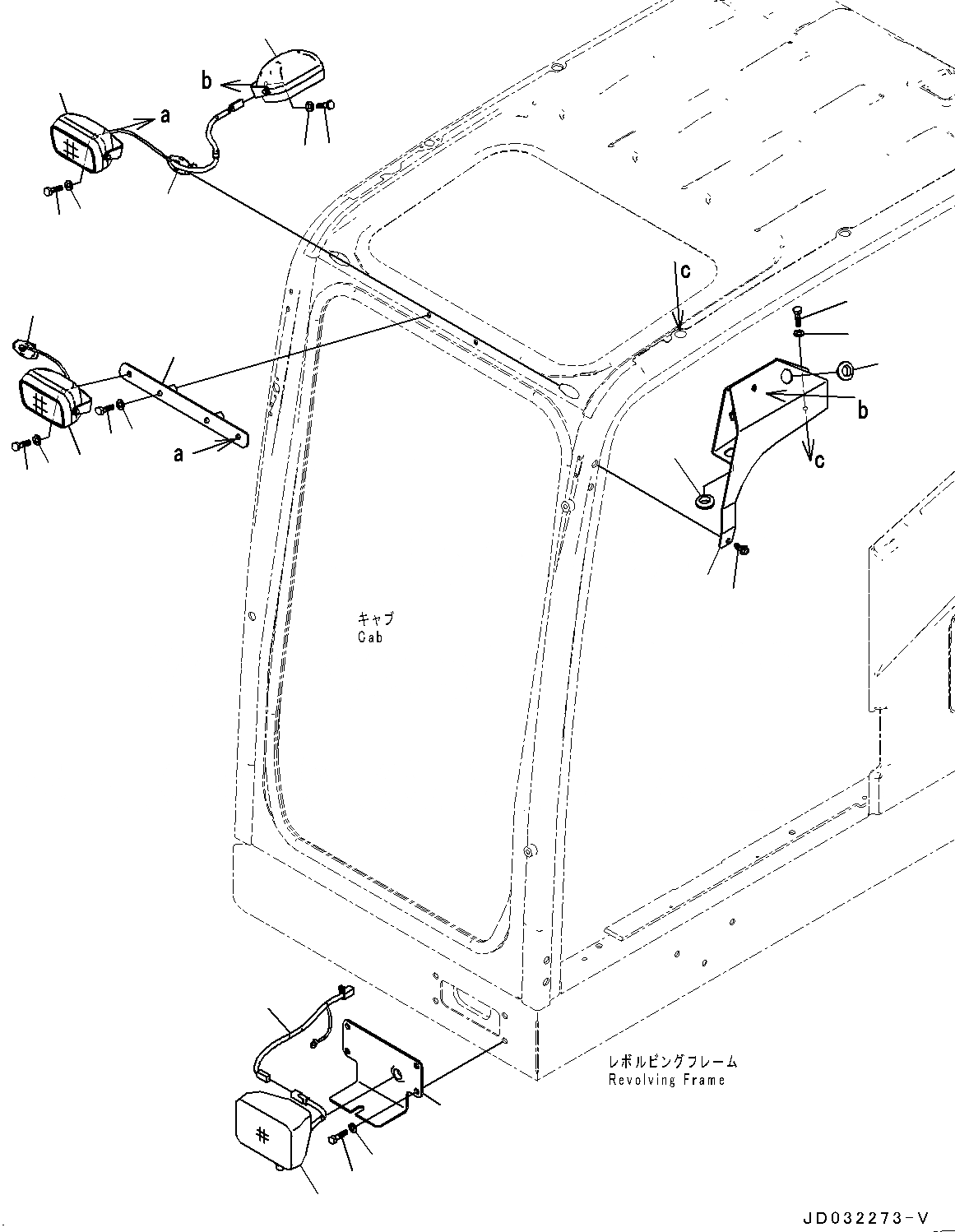 b
a
c
b
c
a
キャブ
Cab
レボルビングフレーム
Revolving Frame
JD032273-V