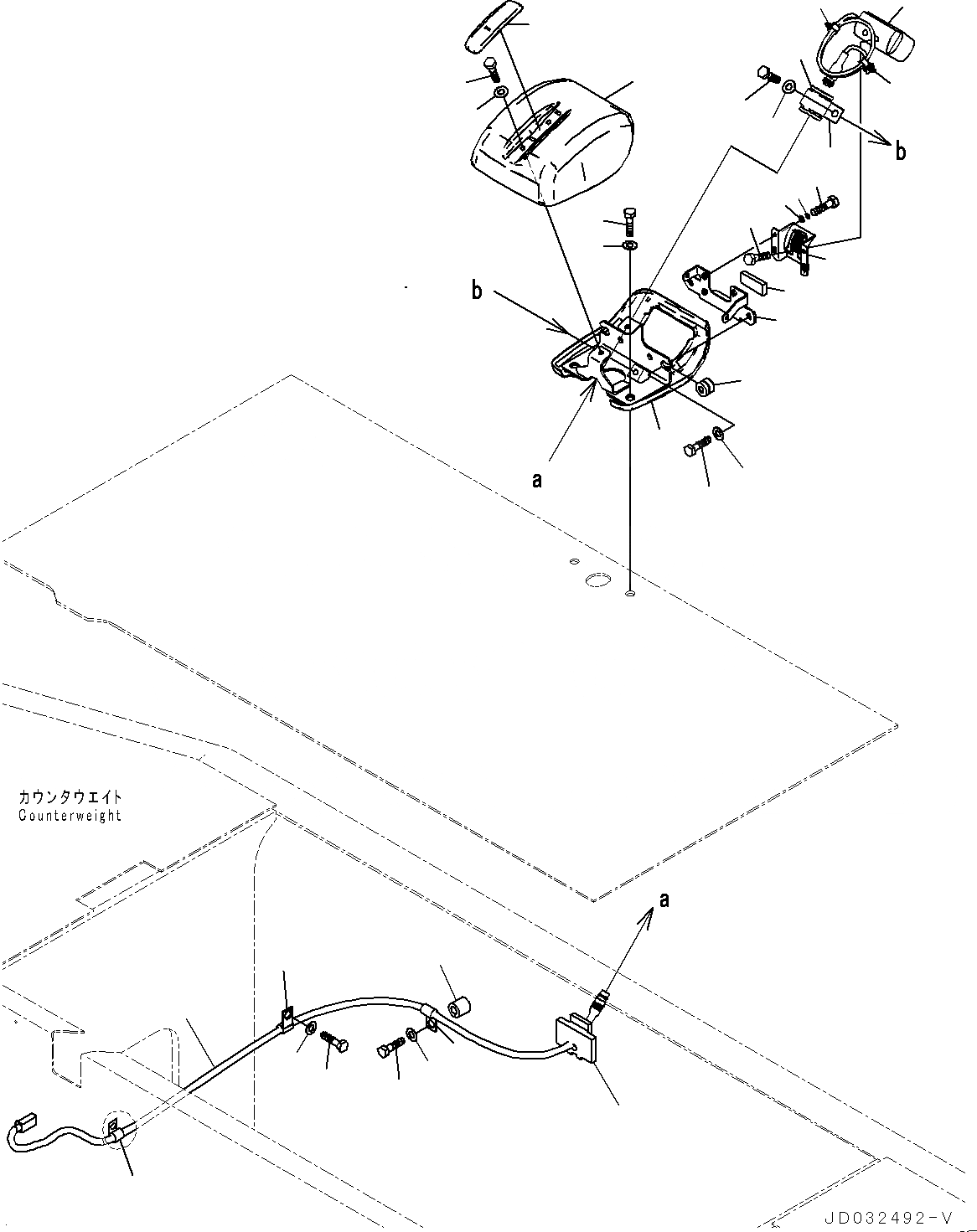 b

b

a

カウンタウエイト
Counterweight

a

JD032492-V