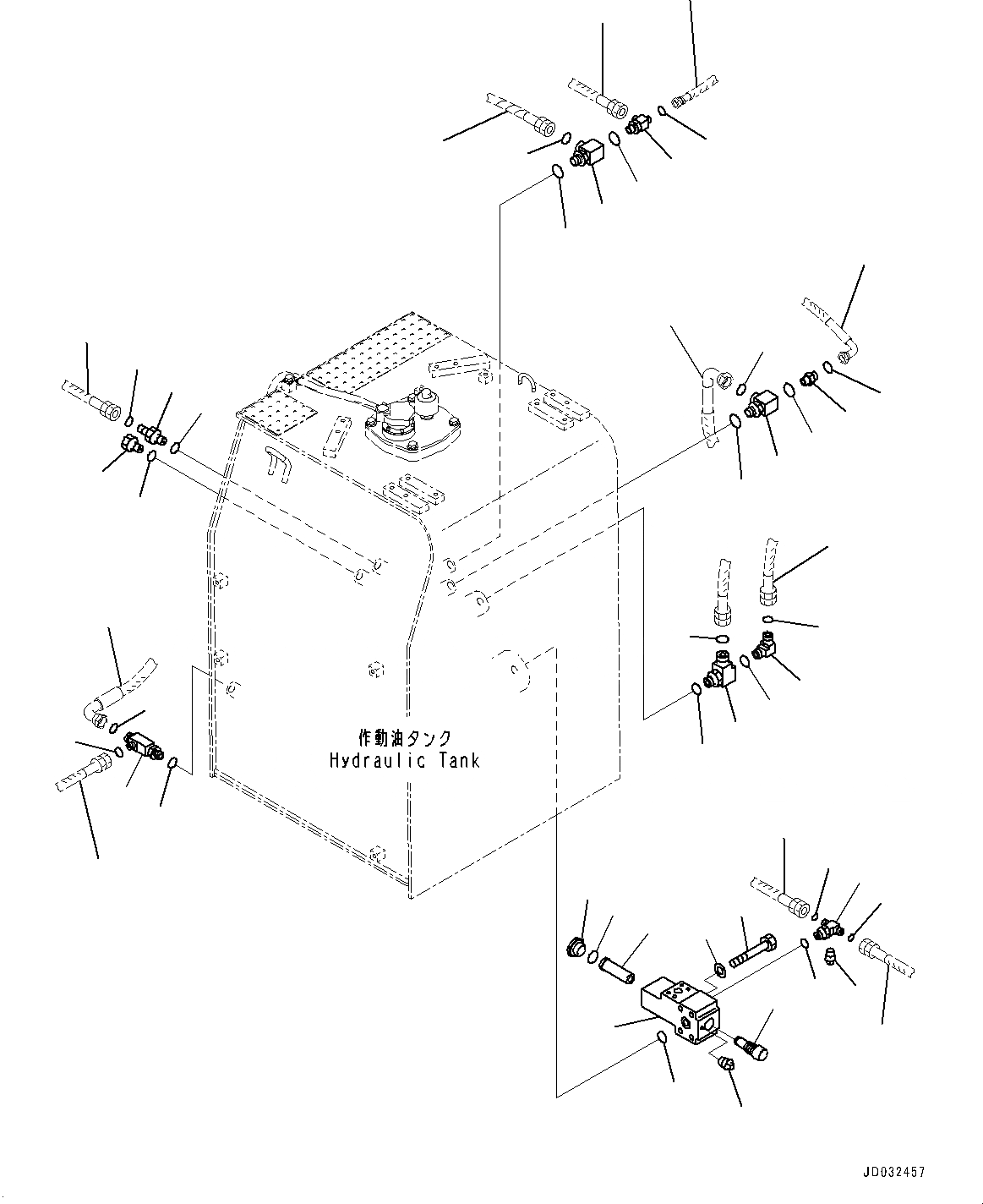 作動油タンク
Hydraulic Tank

JD032457