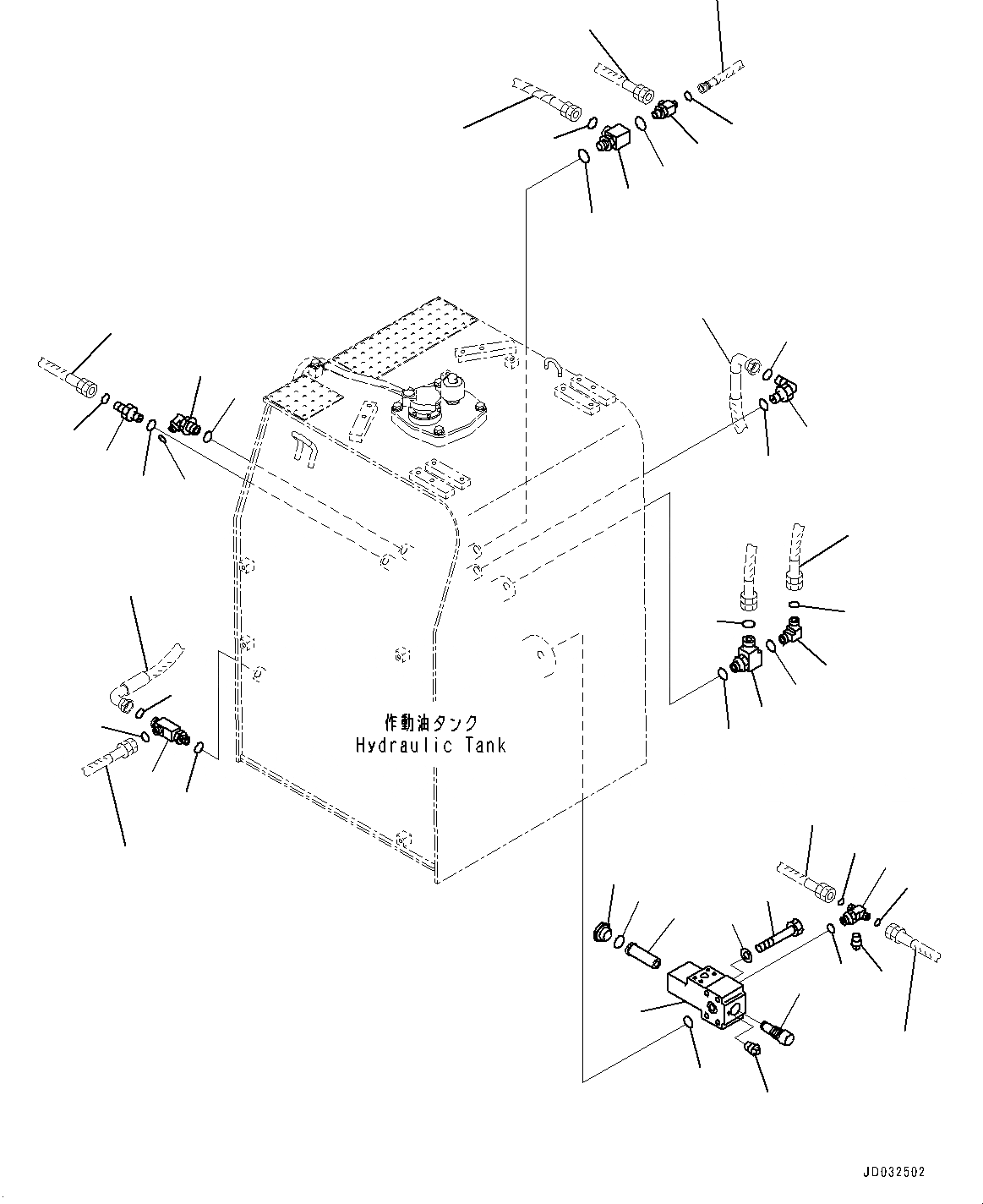 作動油タンク
Hydraulic Tank

JD032502