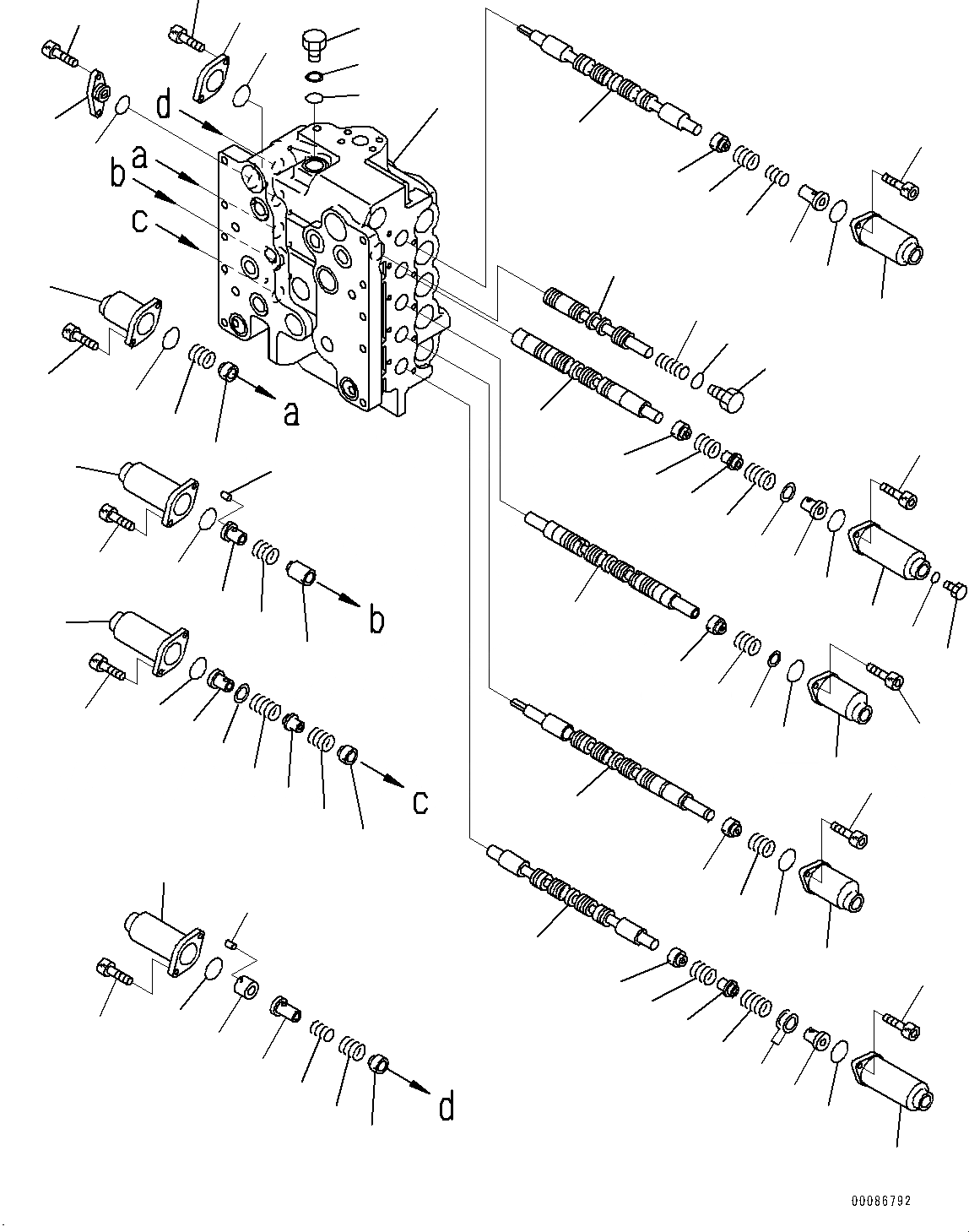 d
a
b
c
a
b
c
d
00086792