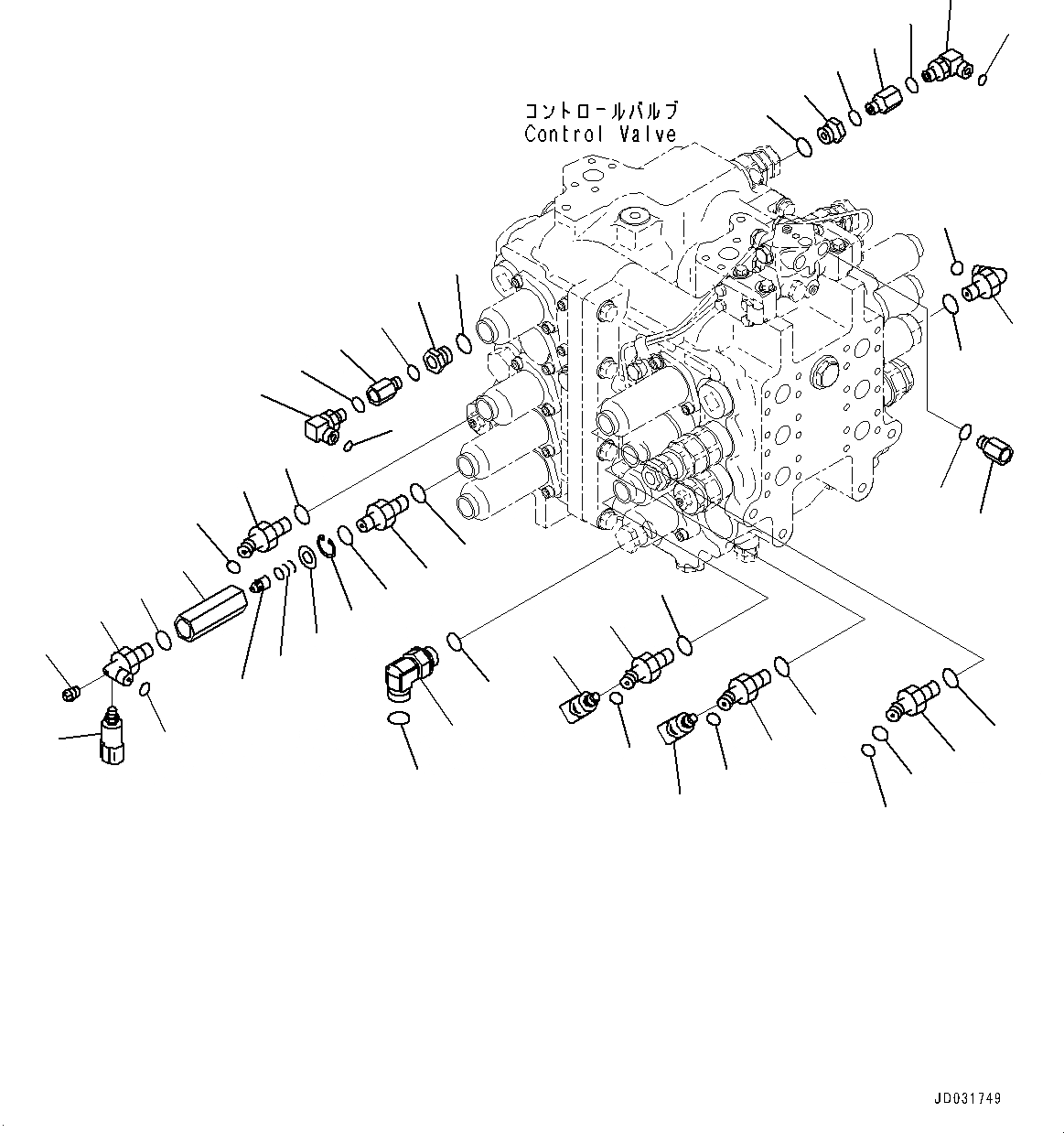 コントロールバルブ
Control Valve

JD031749