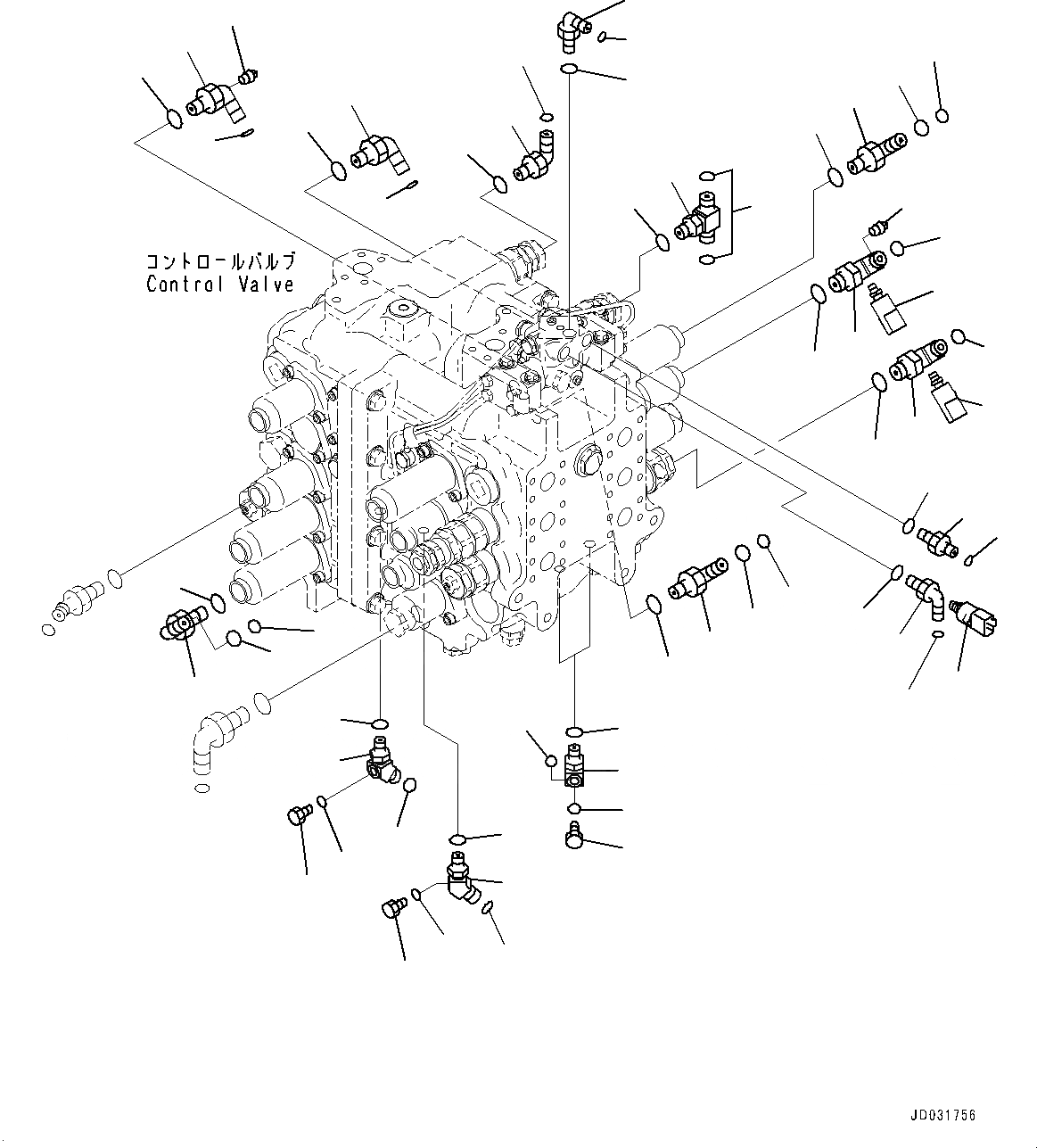 コントロールバルブ
Control Valve

JD031756