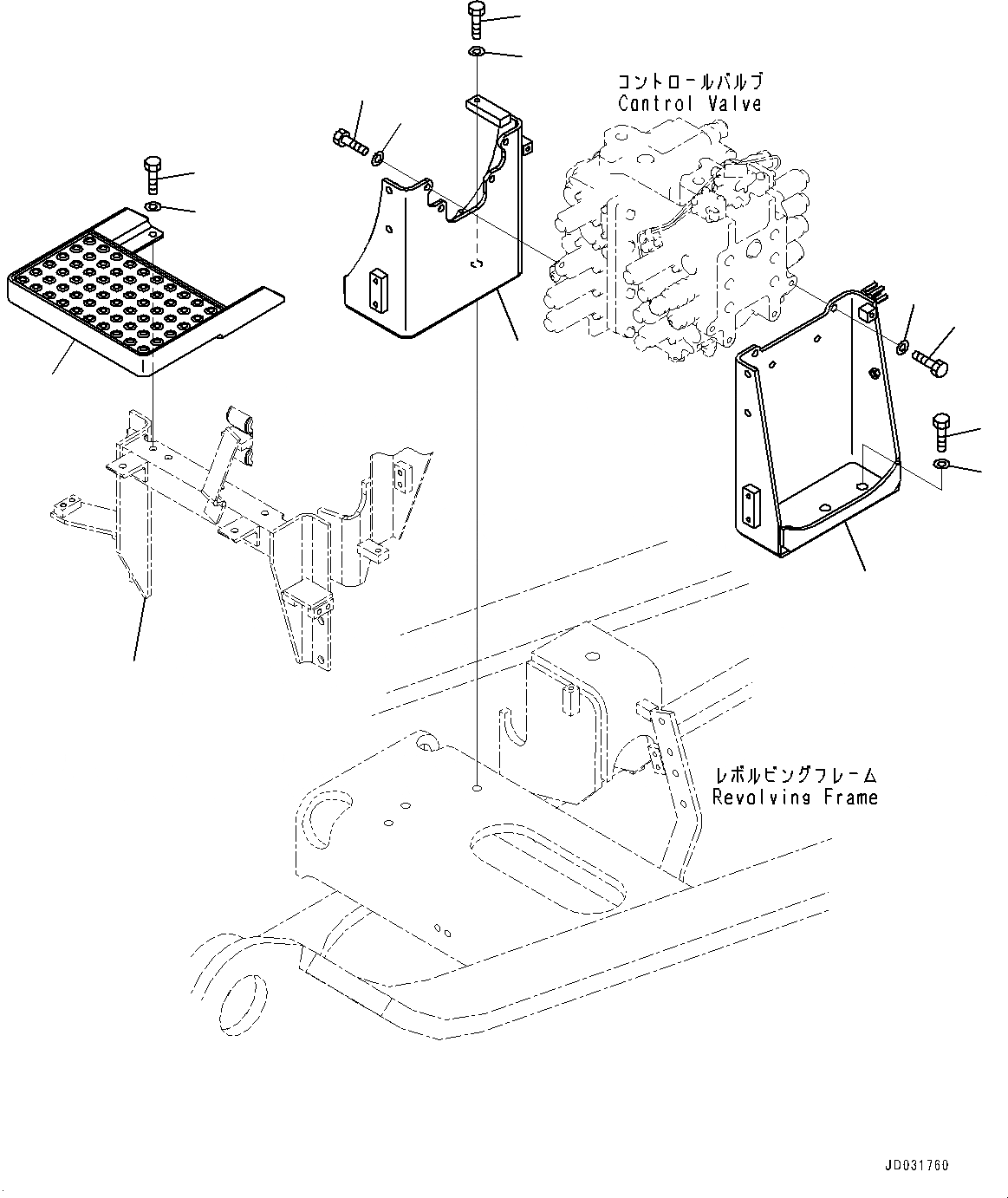 コントロールバルブ
Control Valve

レボルビングフレーム
Revolving Frame

JD031760