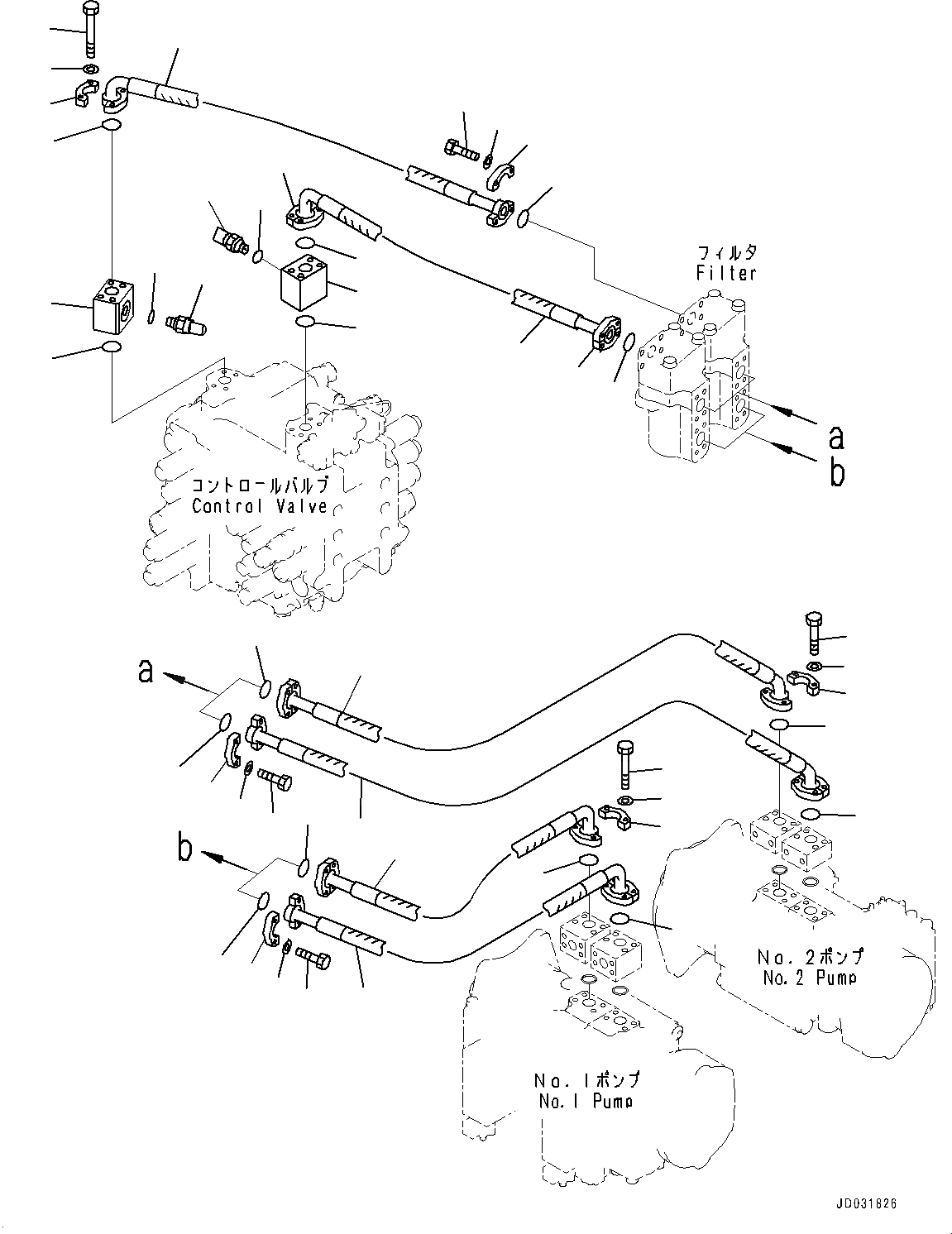 フィルタ
Filter

a
b

コントロールバルブ
Control Valve

a

b

No. 2ポンプ
No. 2 Pump

No. 1ポンプ
No. 1 Pump

JD031826