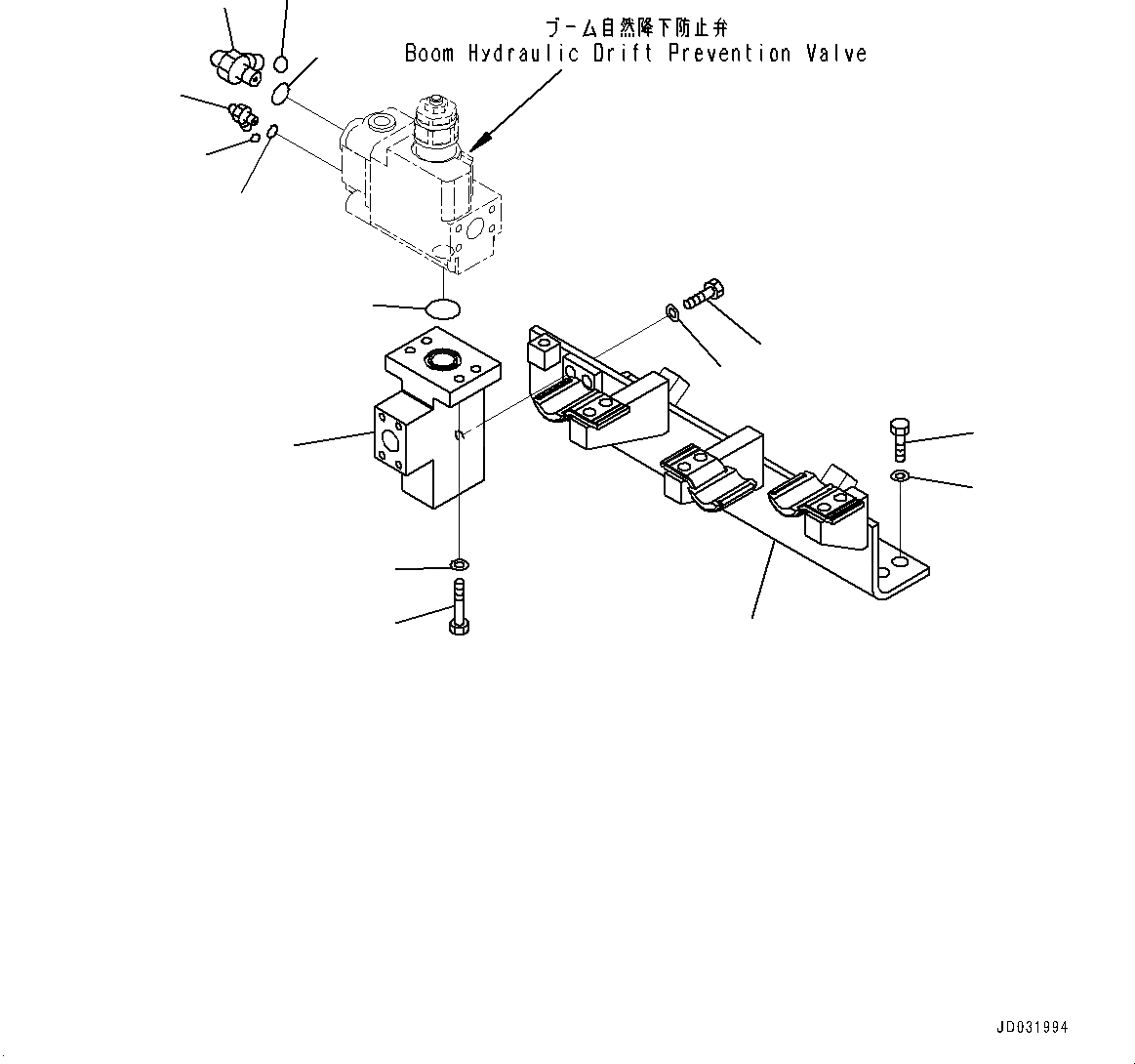 ブーム自然降下防止弁
Boom Hydraulic Drift Prevention Valve

JD031994