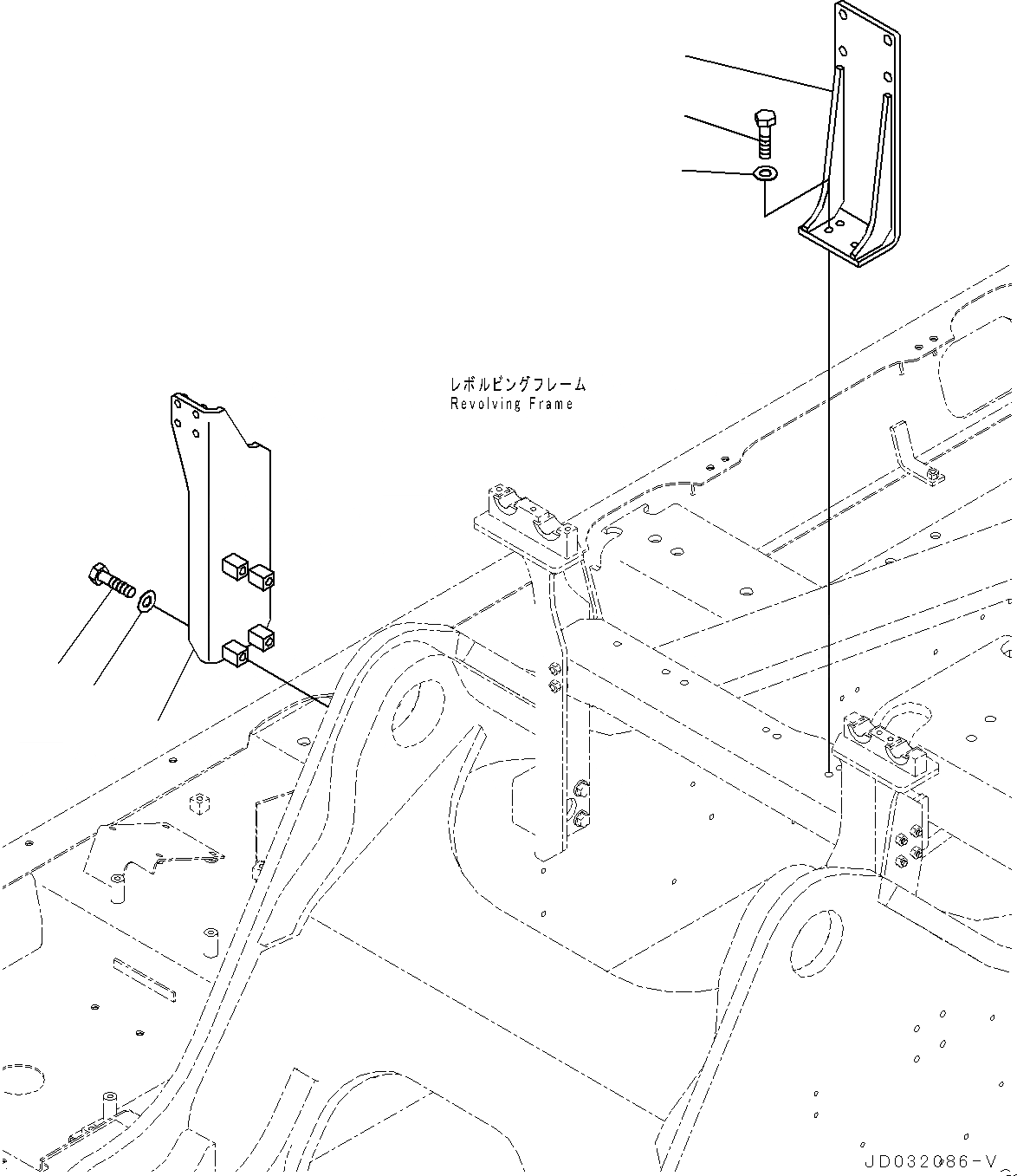 レボルビングフレーム
Revolving Frame

JD032086-V