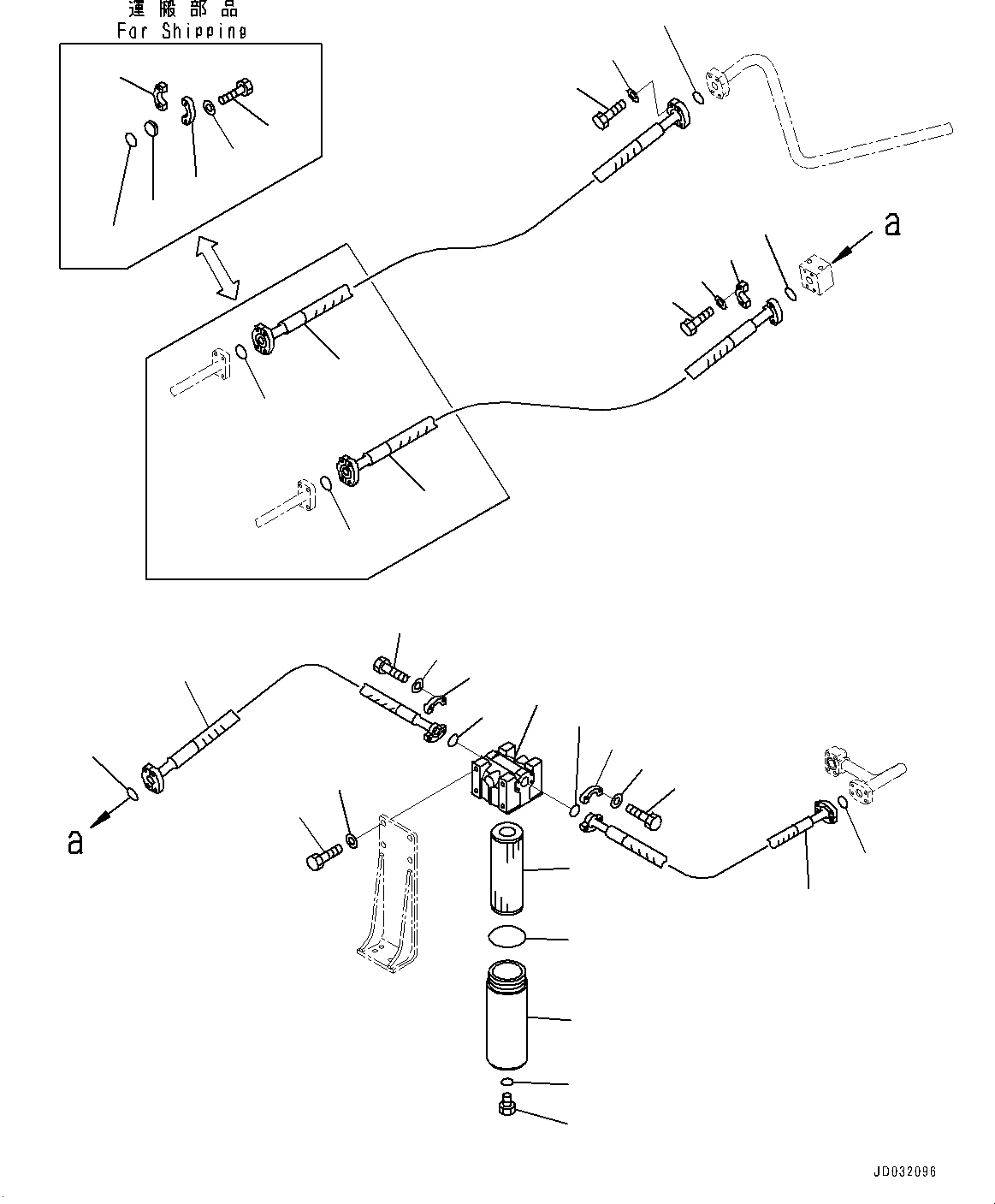 運搬部品
For Shipping

a

a

JD032096