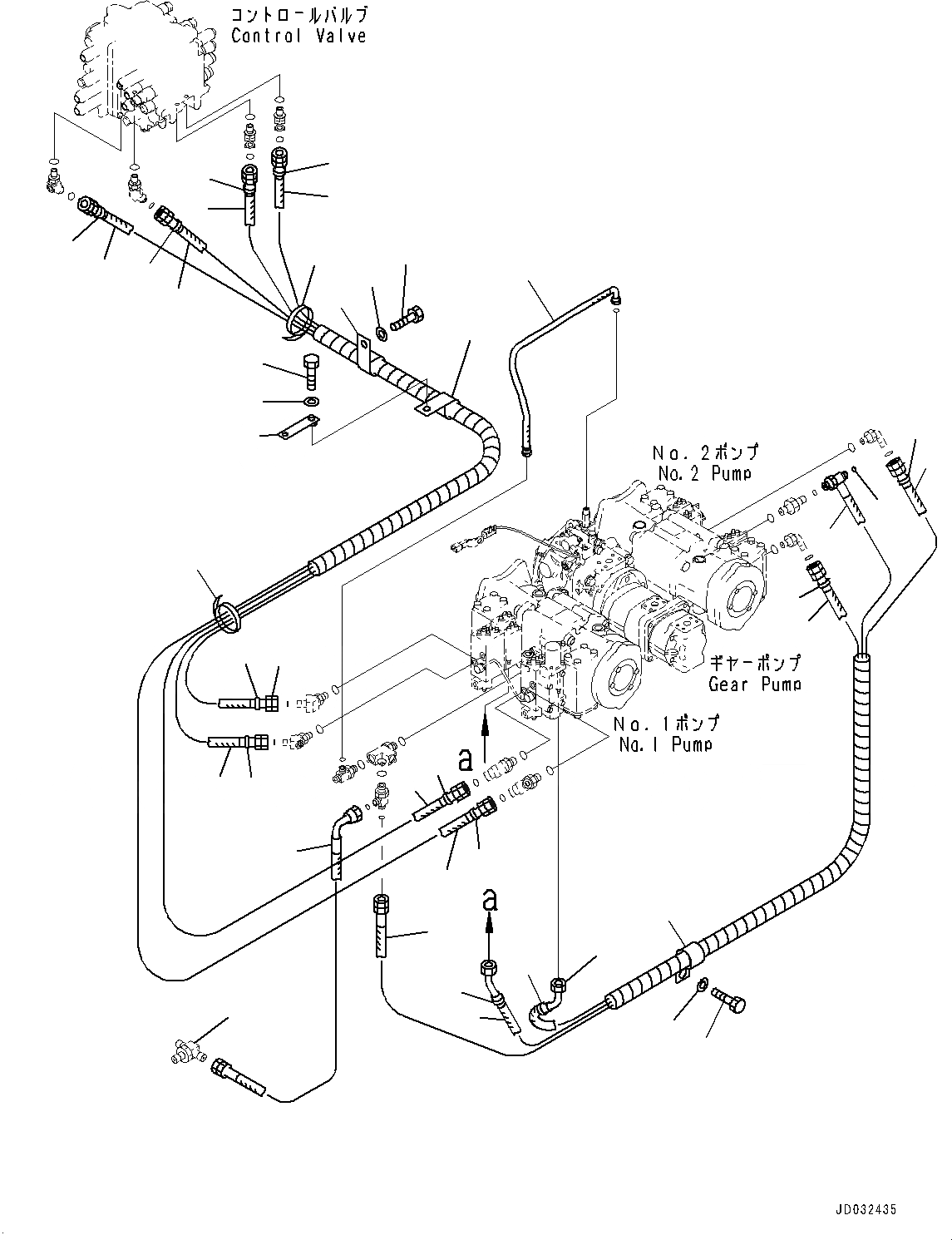 コントロールバルブ
Control Valve

No. 2ポンプ
No. 2 Pump

ギヤーポンプ
Gear Pump

No. 1ポンプ
No. 1 Pump

a

a

JD032435