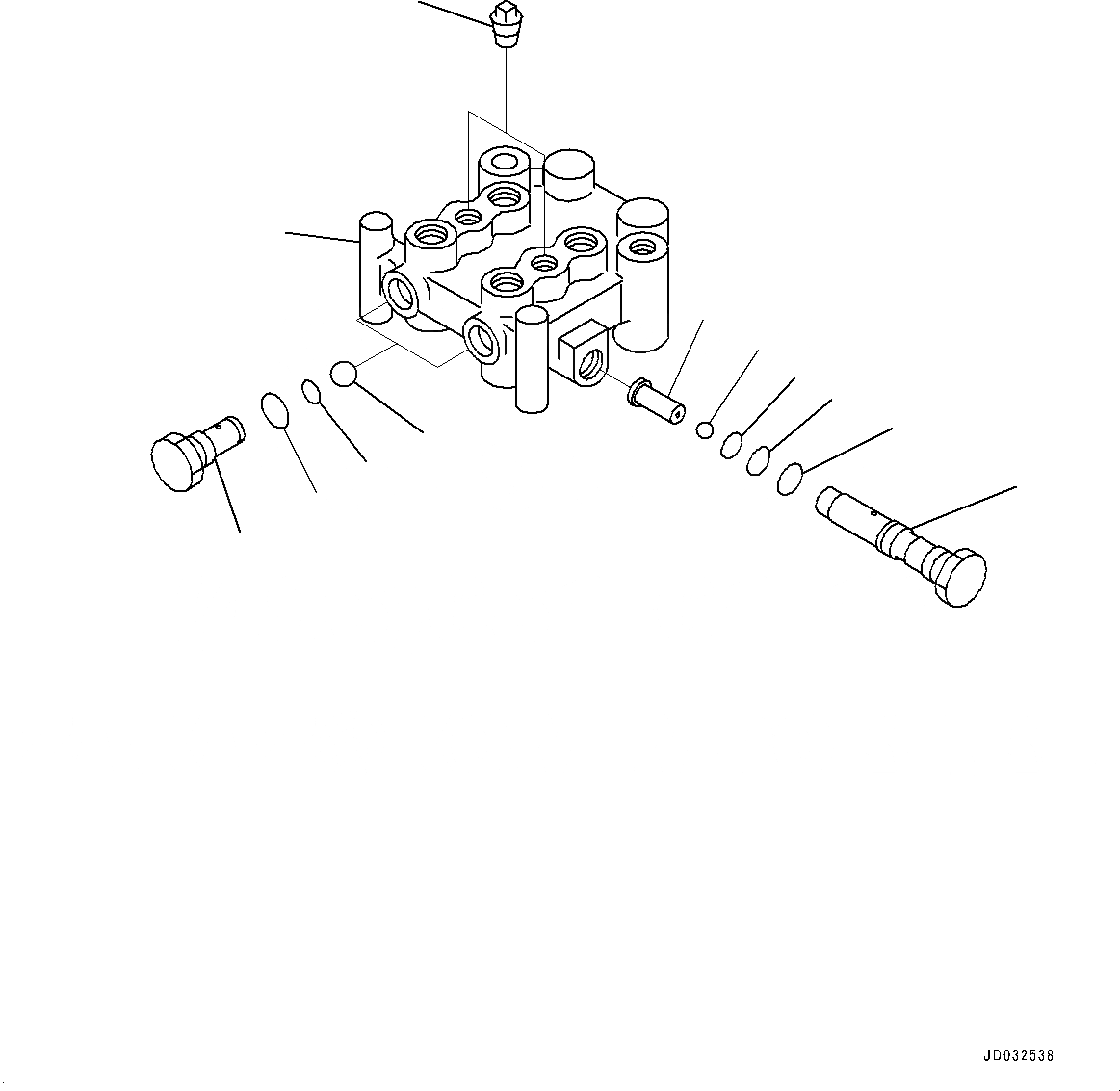 JD032538