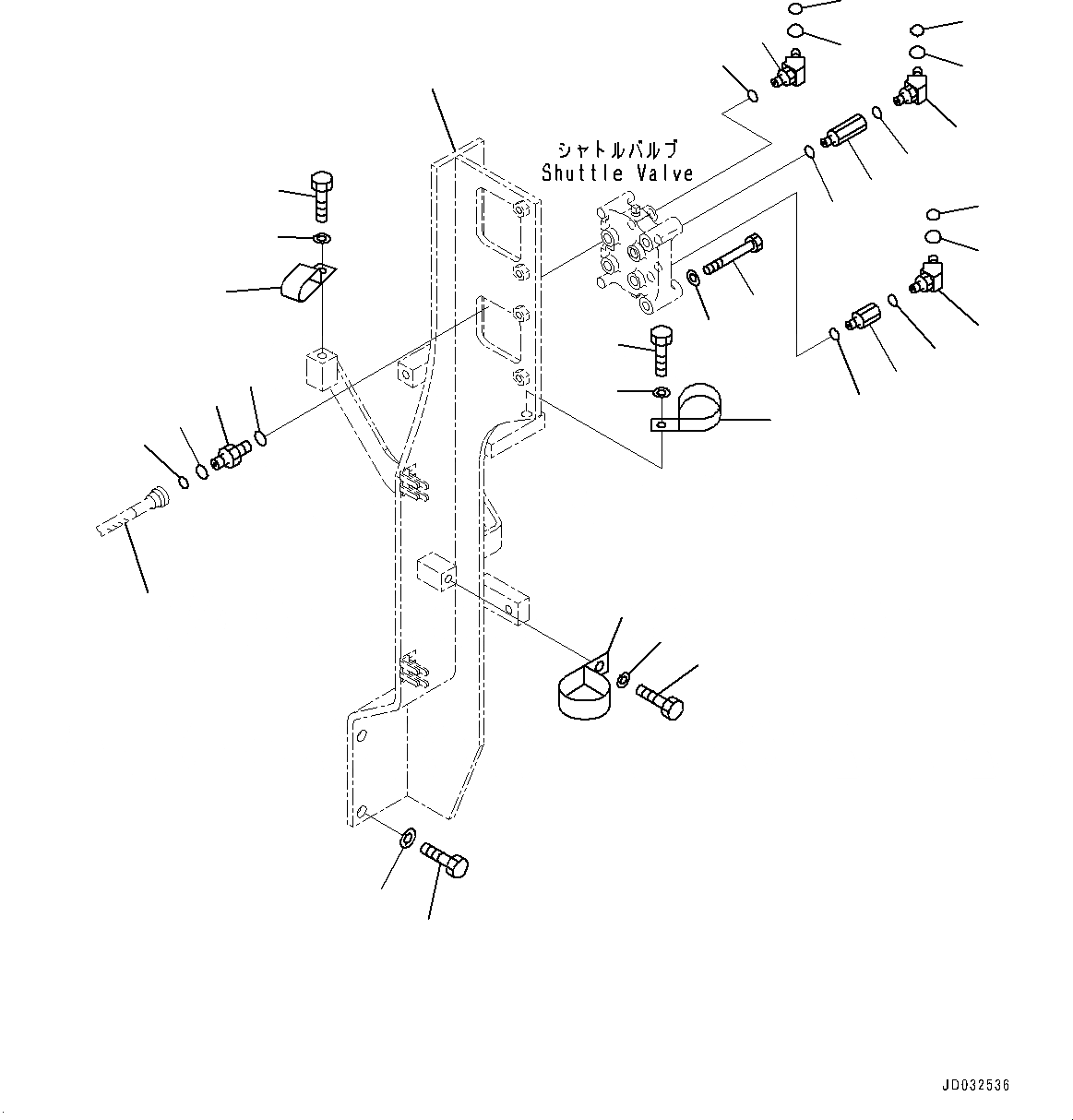 シャトルバルブ
Shuttle Valve

JD032536