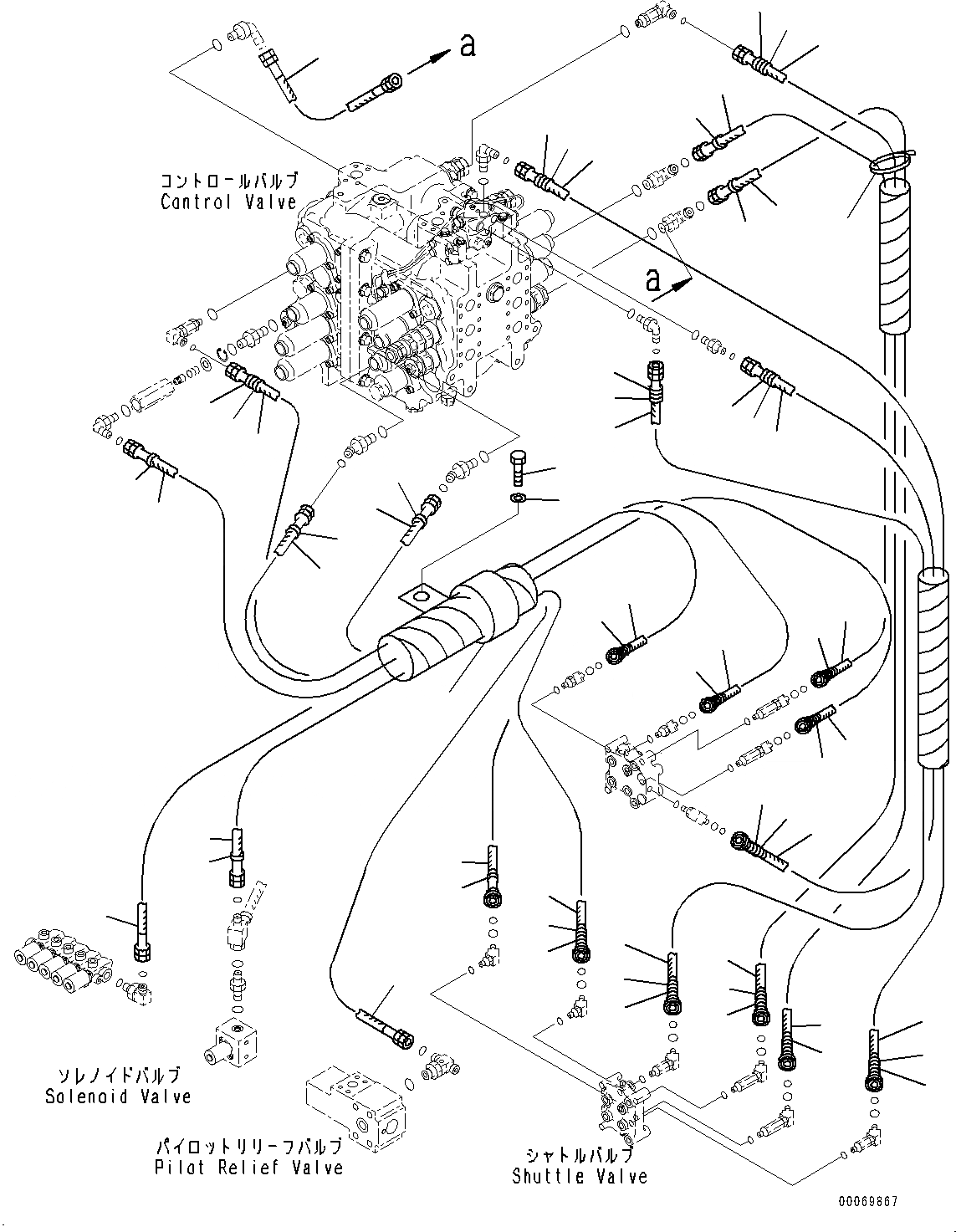 a

コントロールバルブ
Control Valve

a

ソレノイドバルブ
Solenoid Valve

パイロットリリーフバルブ
Pilot Relief Valve

シャトルバルブ
Shuttle Valve

00069867