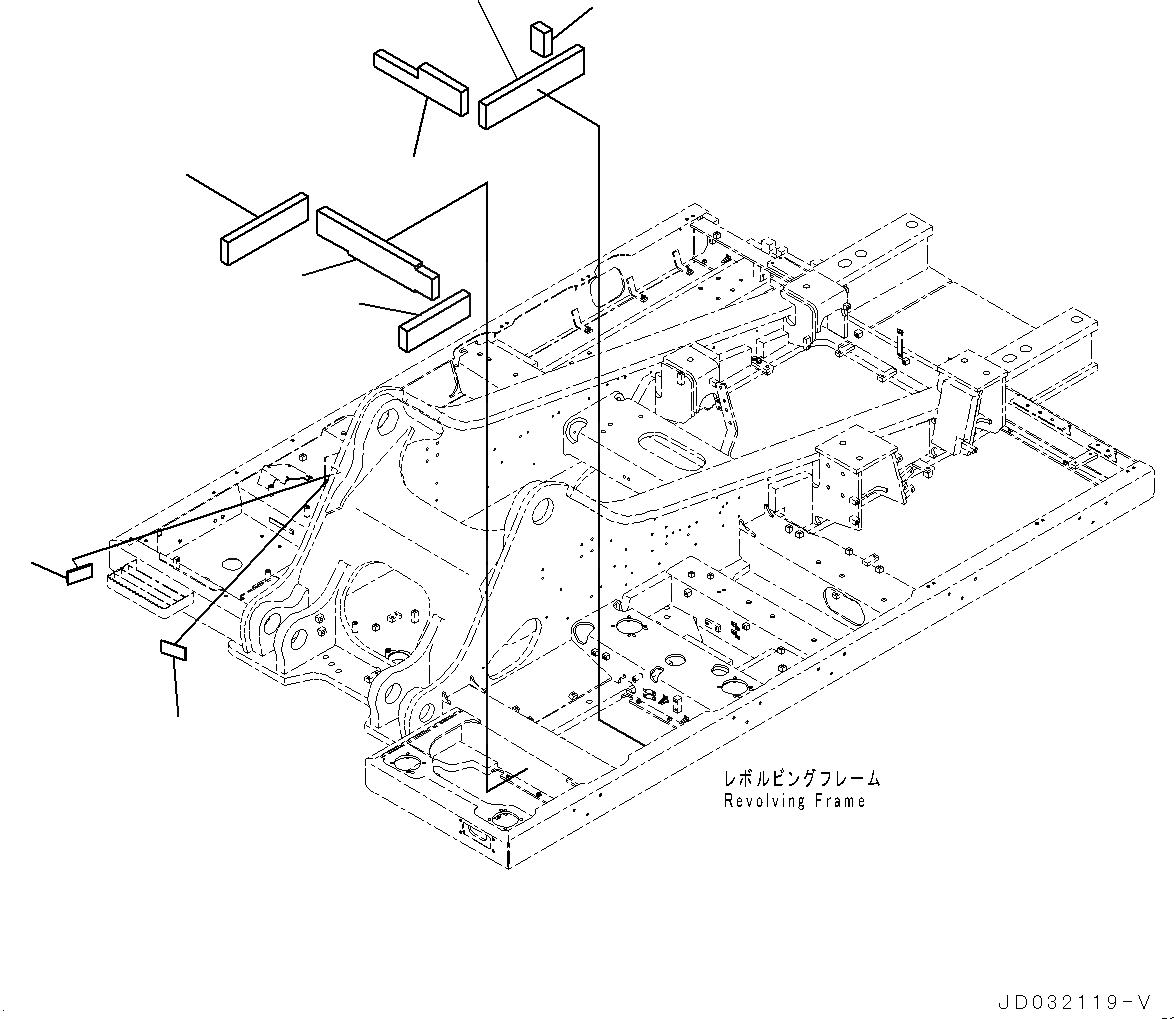 レボルビングフレーム
Revolving Frame

JD032119-V