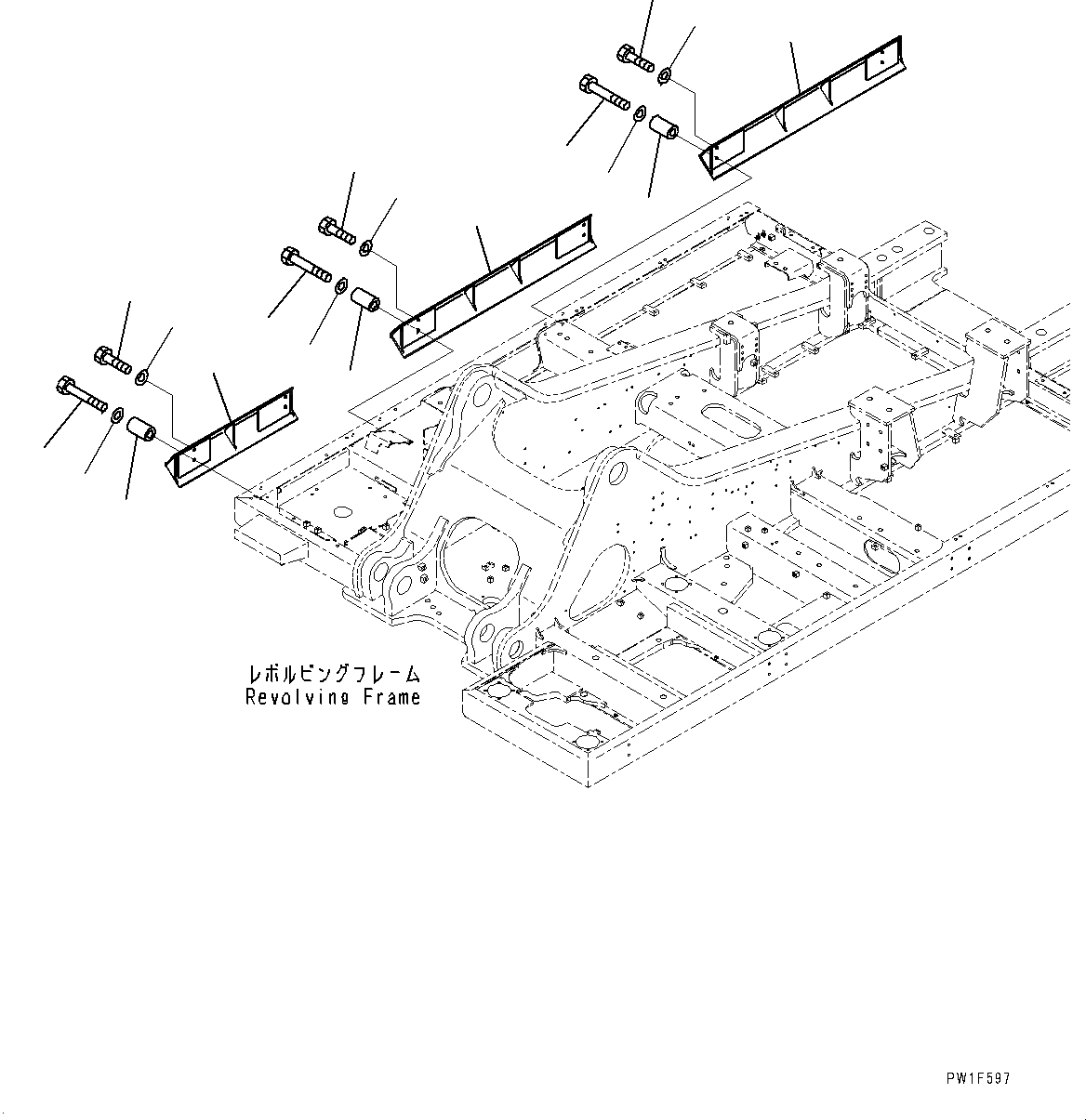 レボルビングフレーム
Revolving Frame

PW1F597