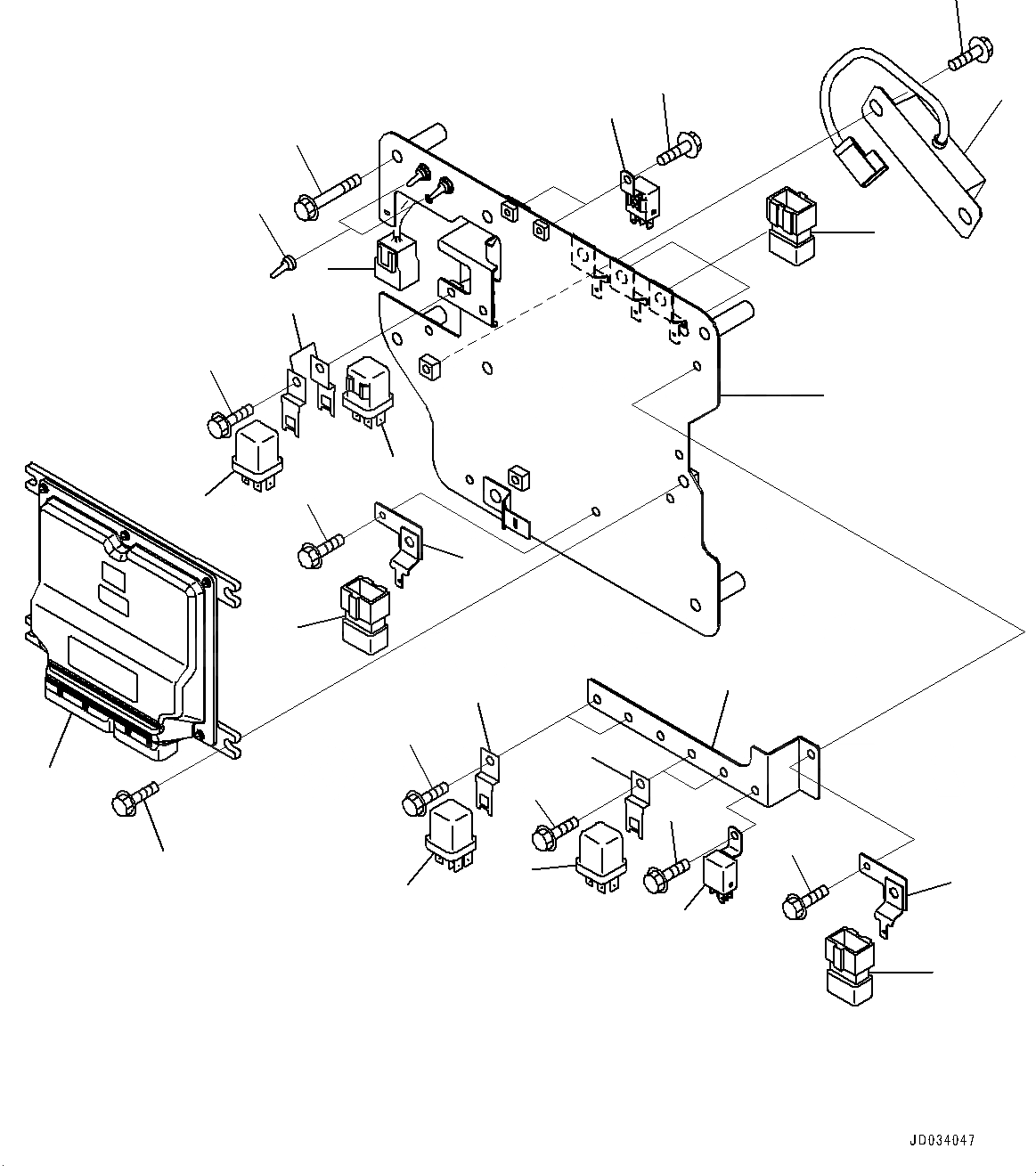 JD034047